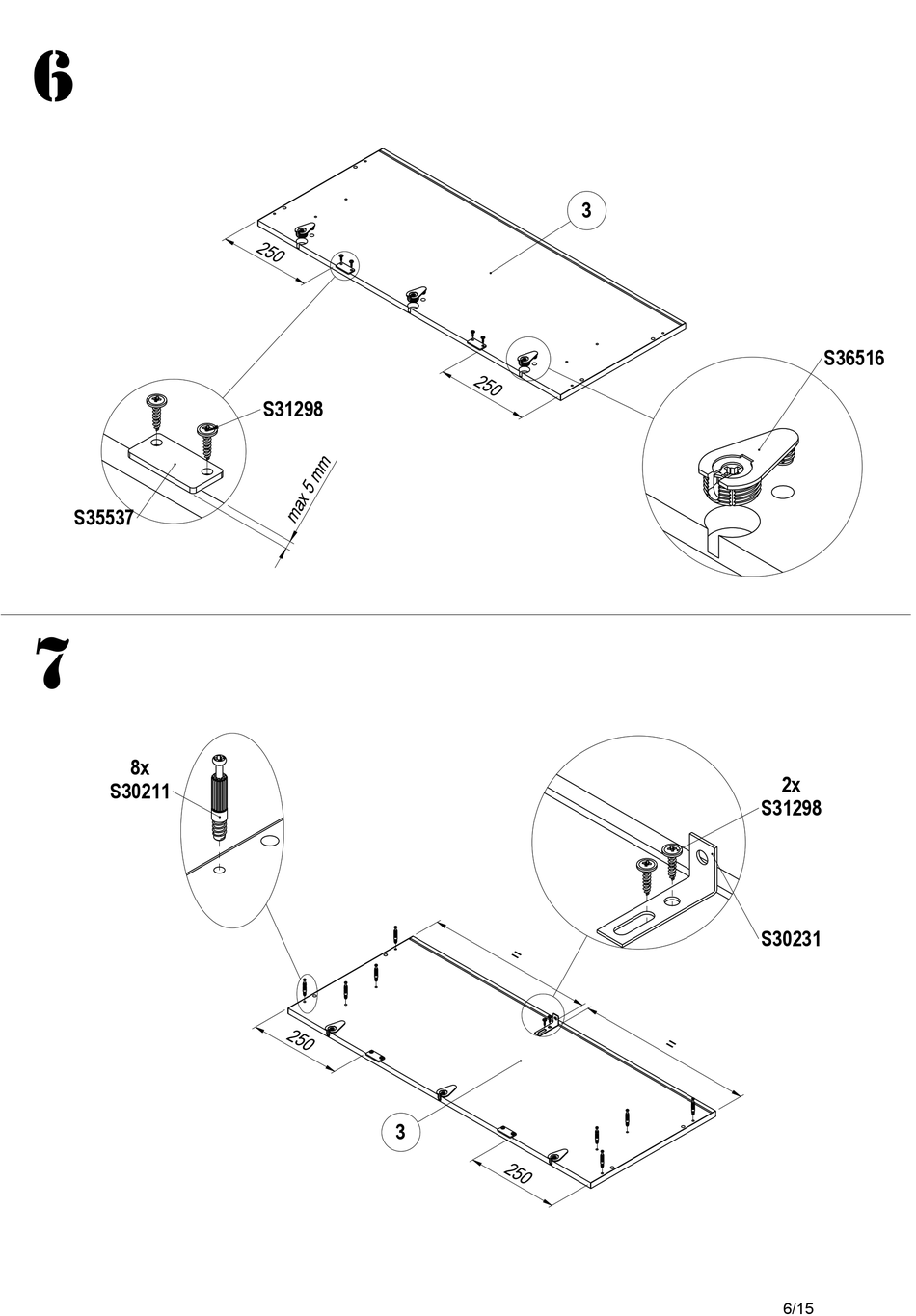 6

3

250

250

S36516

S31298

S35537

max 5 mm

7

8x
S30211

2x
S31298

S30231

=

=

250

3

250

6/15