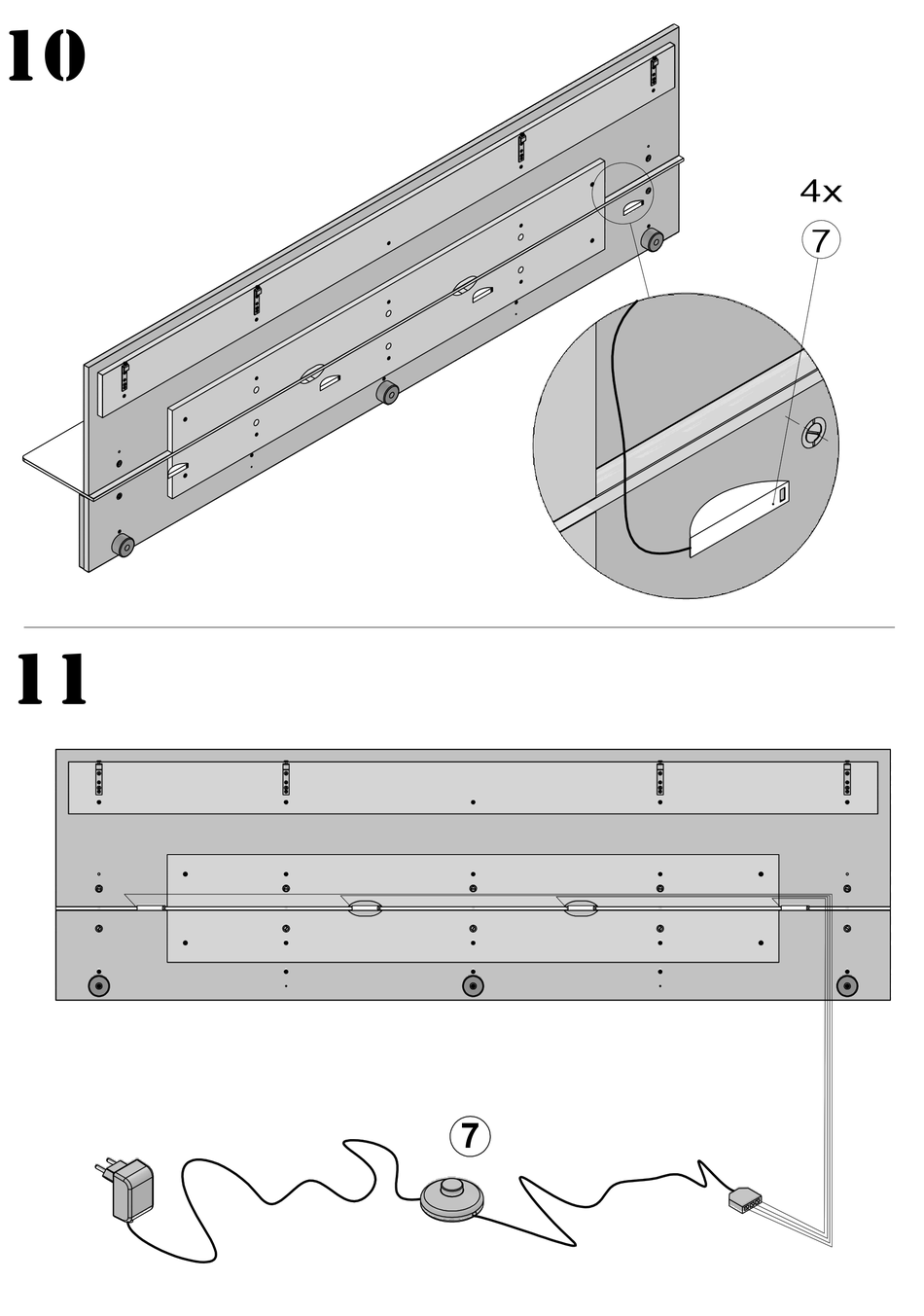 10

4x

7

11

7