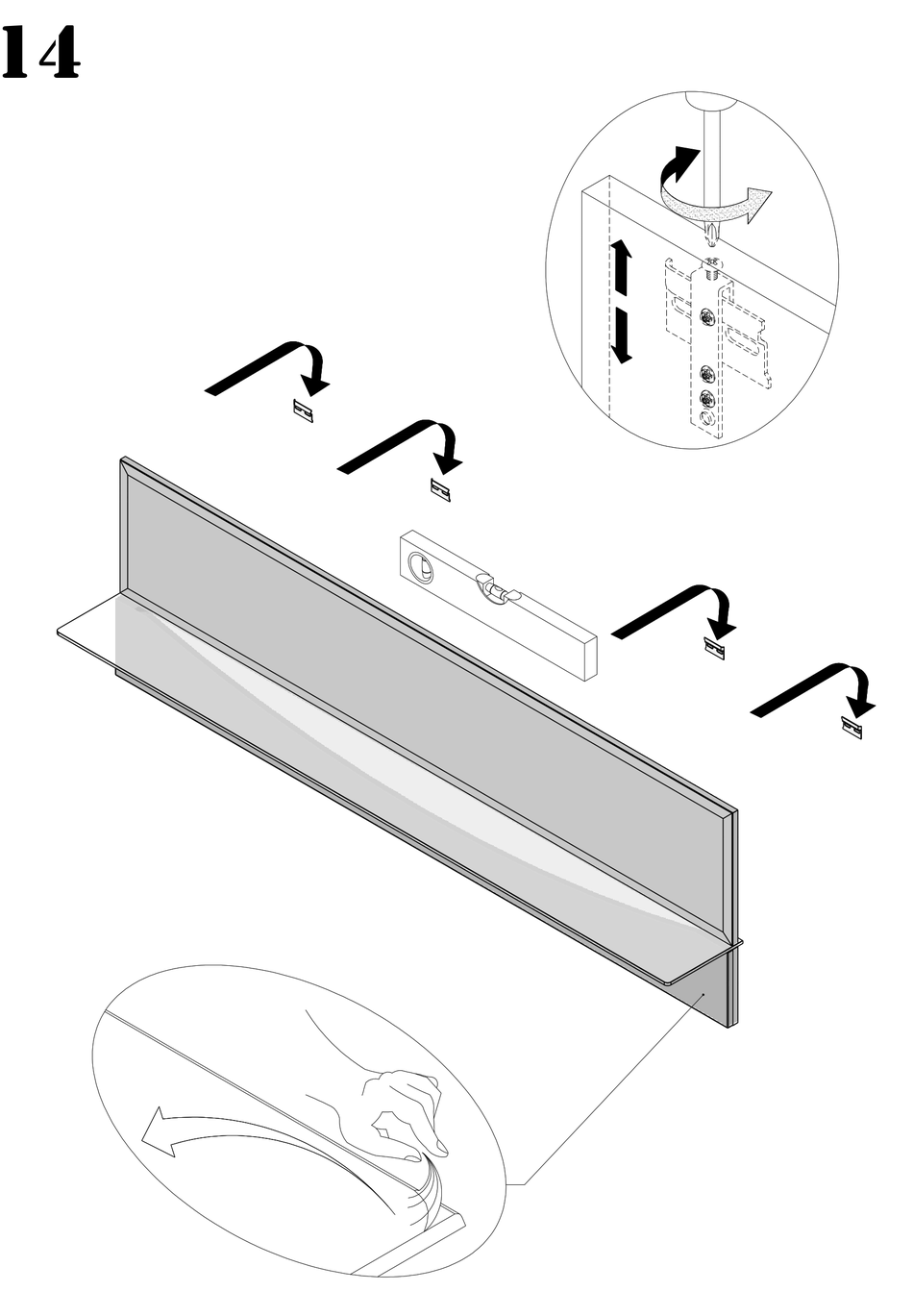 14