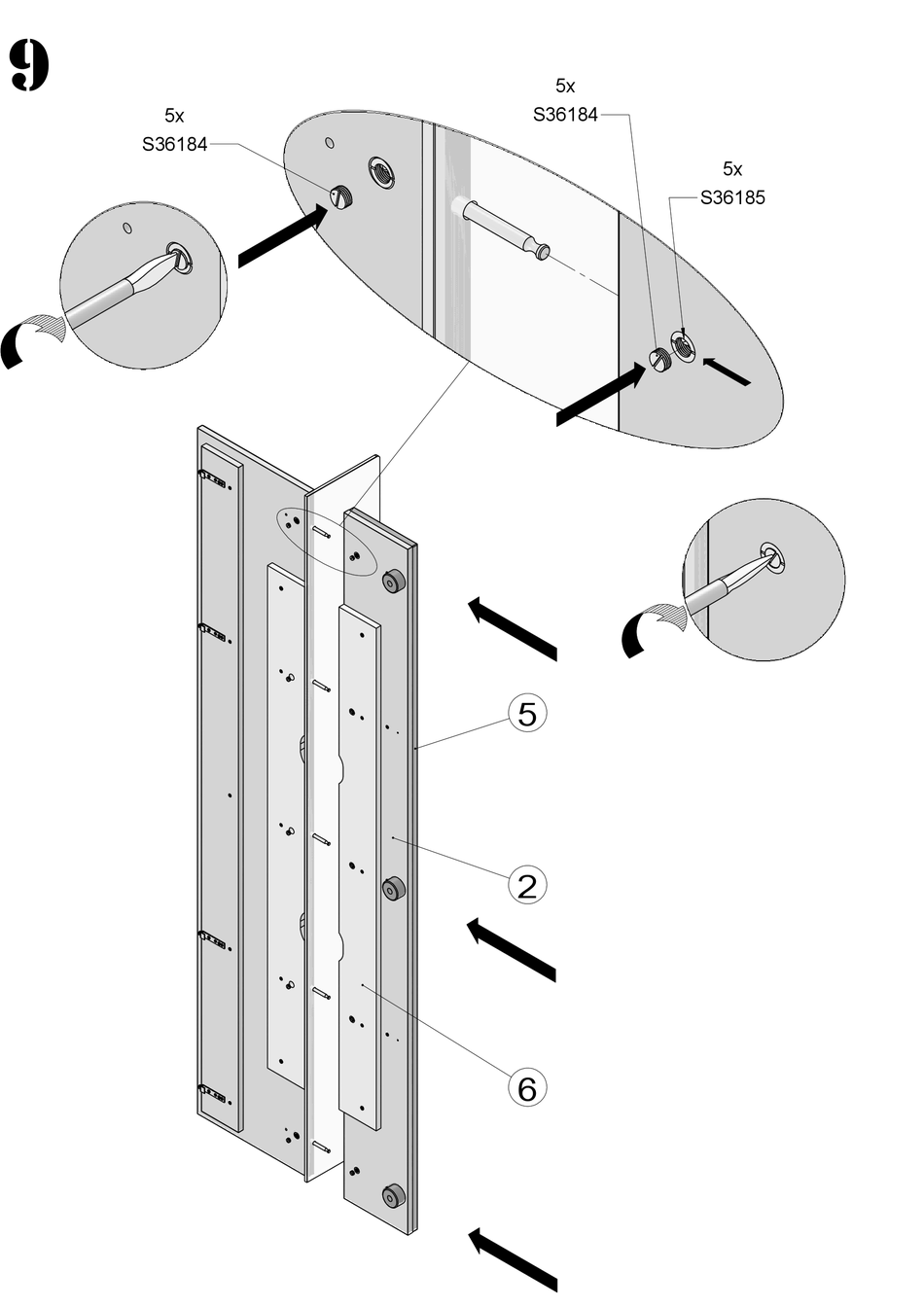 9

5x
S36184

5x
S36184

5x
S36185

5

2

6