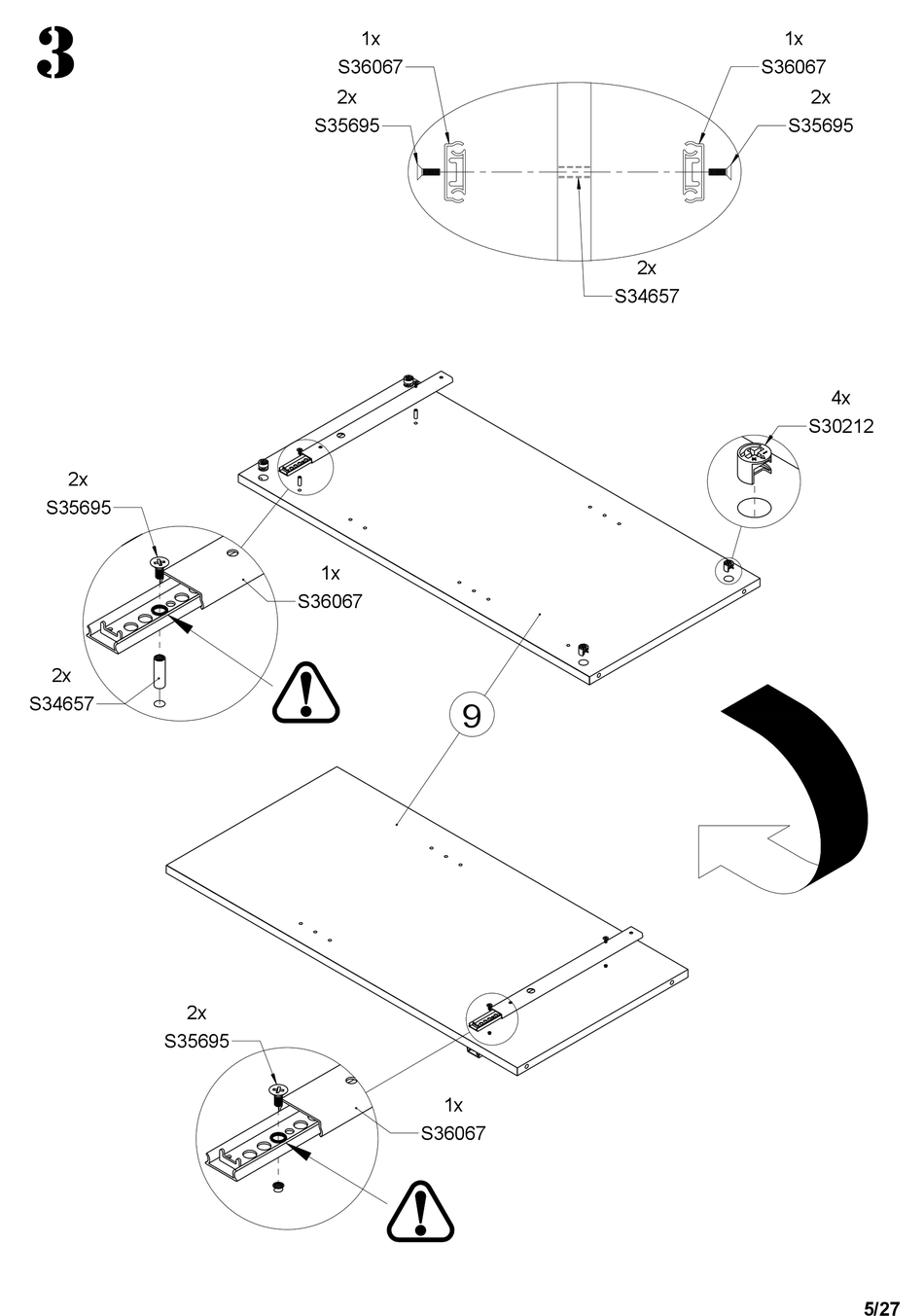 3

1x
S36067
2x
S35695

1x
S36067
2x
S35695

2x
S34657

4x
S30212

2x
S35695

1x
S36067

2x
S34657

9

2x
S35695

1x
S36067

5/27