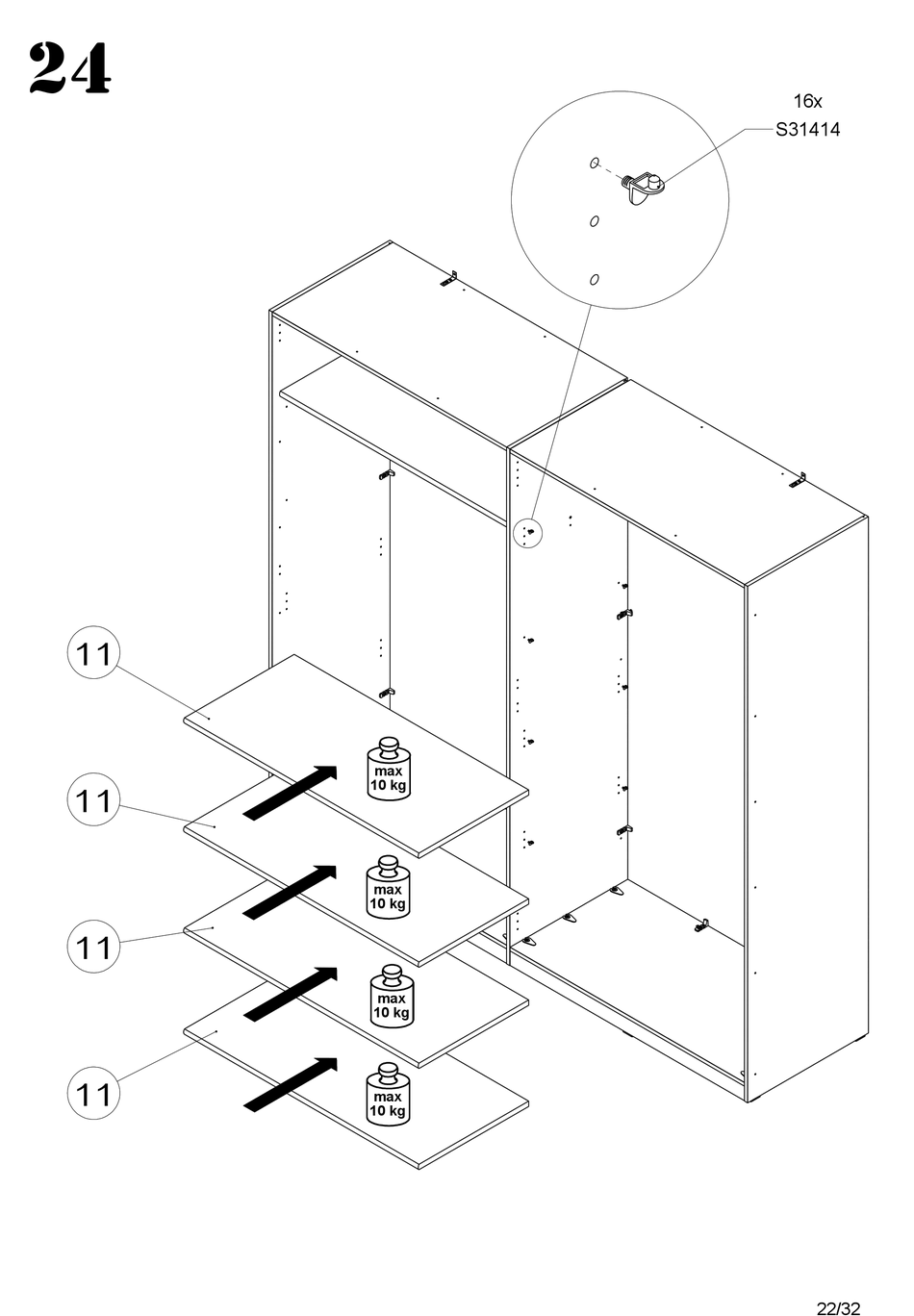 24

16x
S31414

11

max
10 kg

11

max
10 kg

11

max
10 kg

11

max
10 kg

22/32