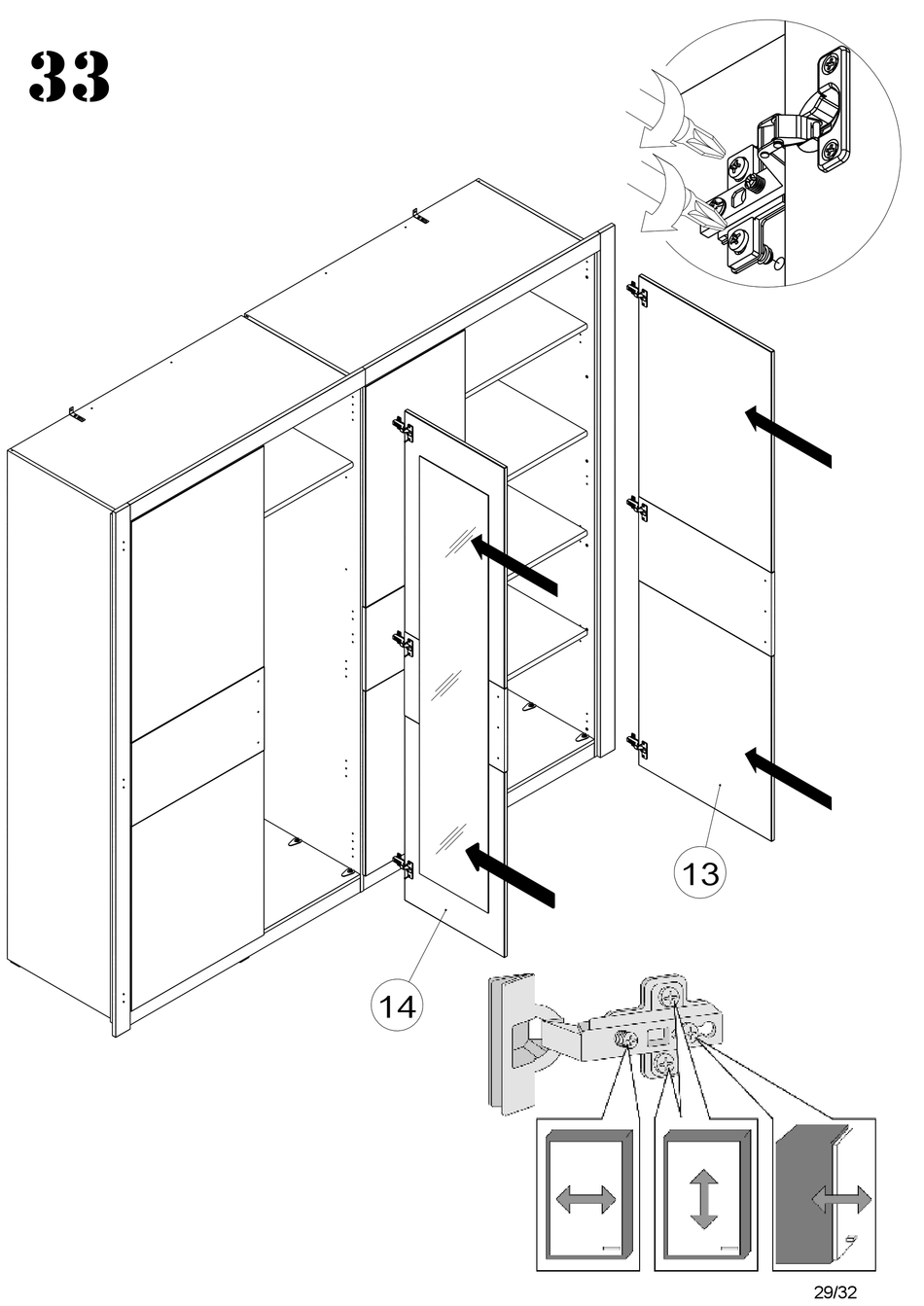 33

13

14

29/32