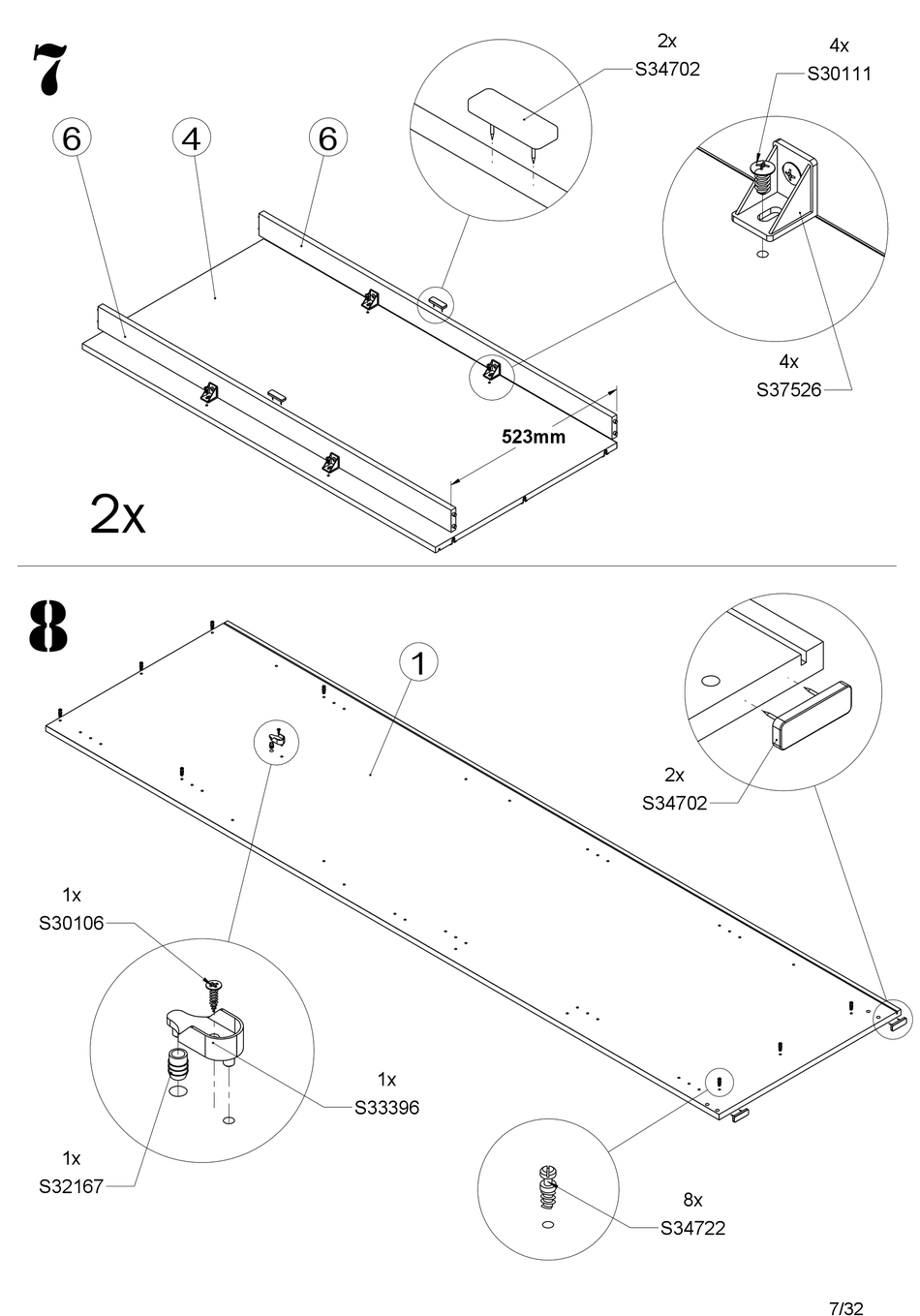 7

6

4

6

2x
S34702

4x
S30111

4x
S37526

523mm

2x

8

1

2x
S34702

1x
S30106

1x
S33396

1x
S32167

8x
S34722

7/32