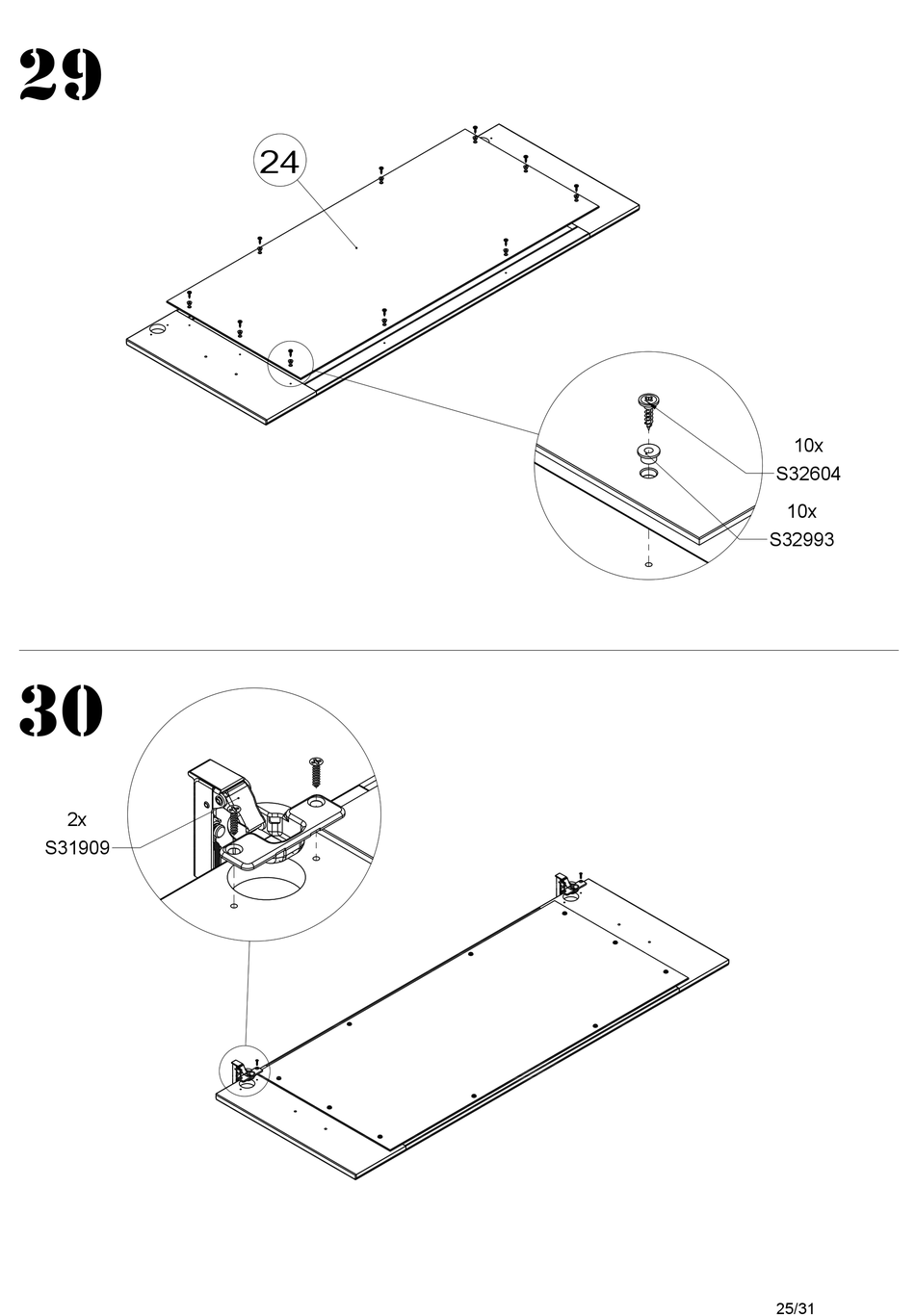 29

24

10x
S32604

10x
S32993

30

2x
S31909

25/31