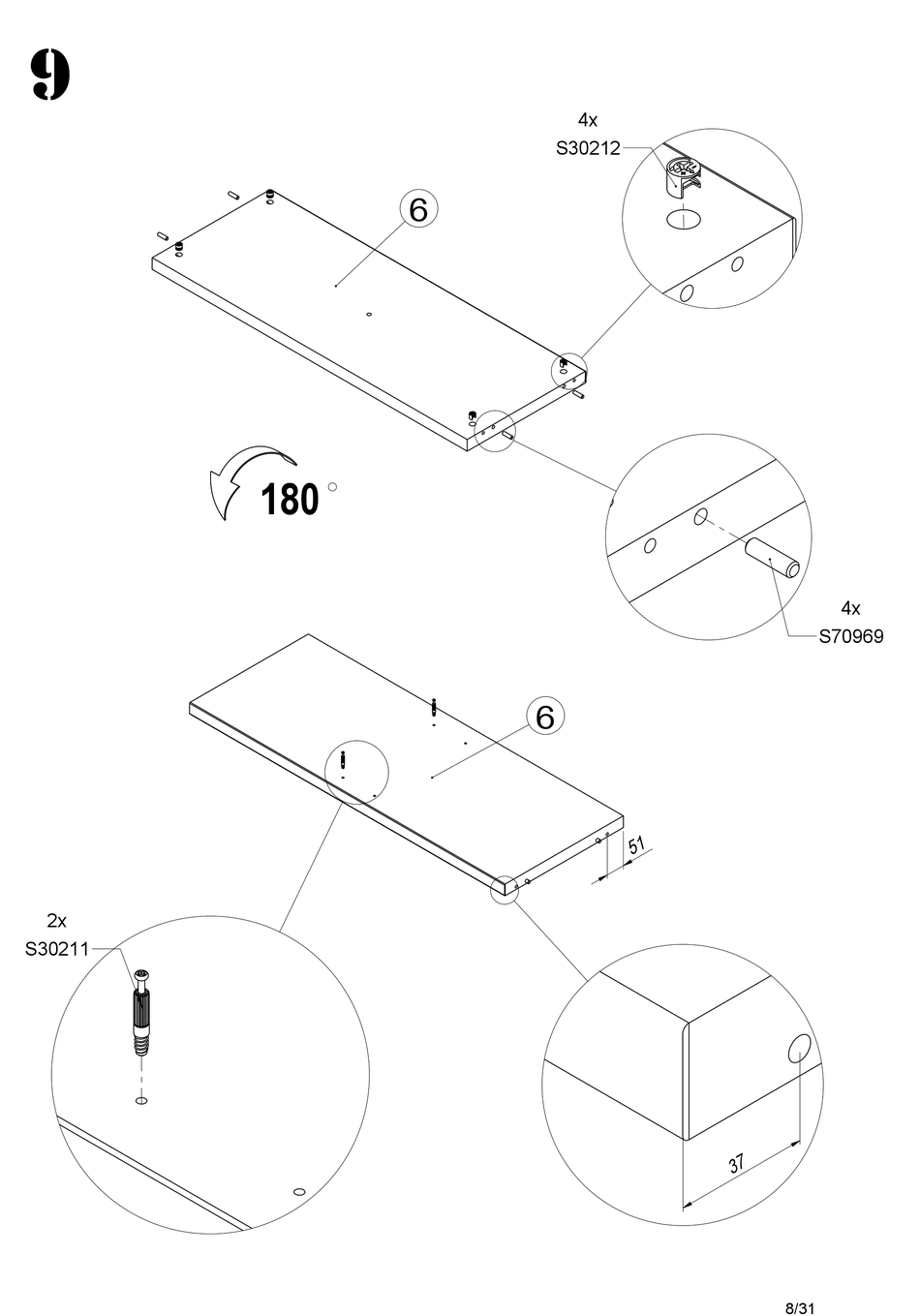 9

4x
S30212

6

180 °

4x
S70969

6

51

2x
S30211

37

8/31