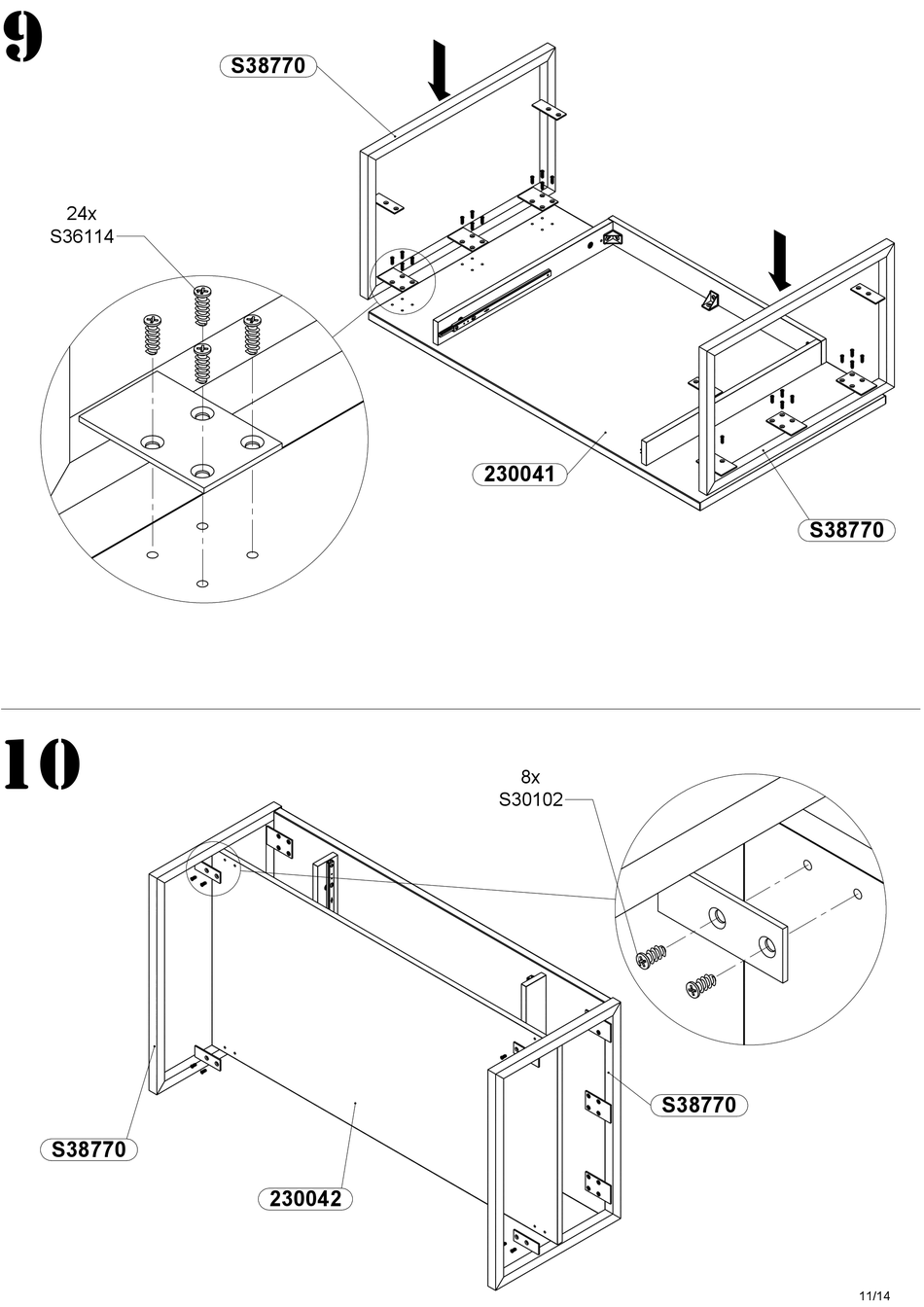 9

S38770

24x
S36114

230041

S38770

10

8x
S30102

S38770

S38770

230042

11/14