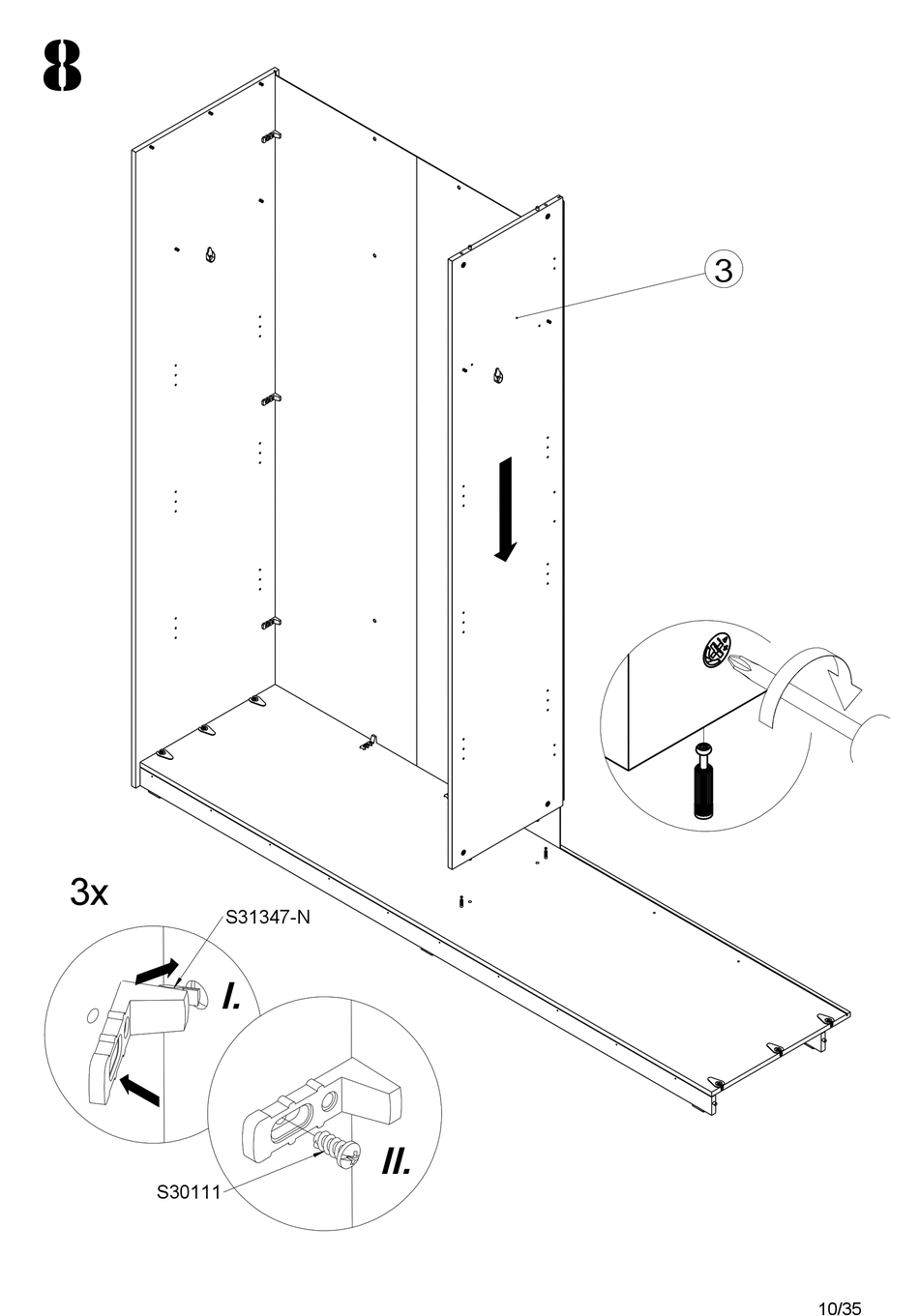 8

3

3x

S31347-N

I.

II.

S30111

10/35