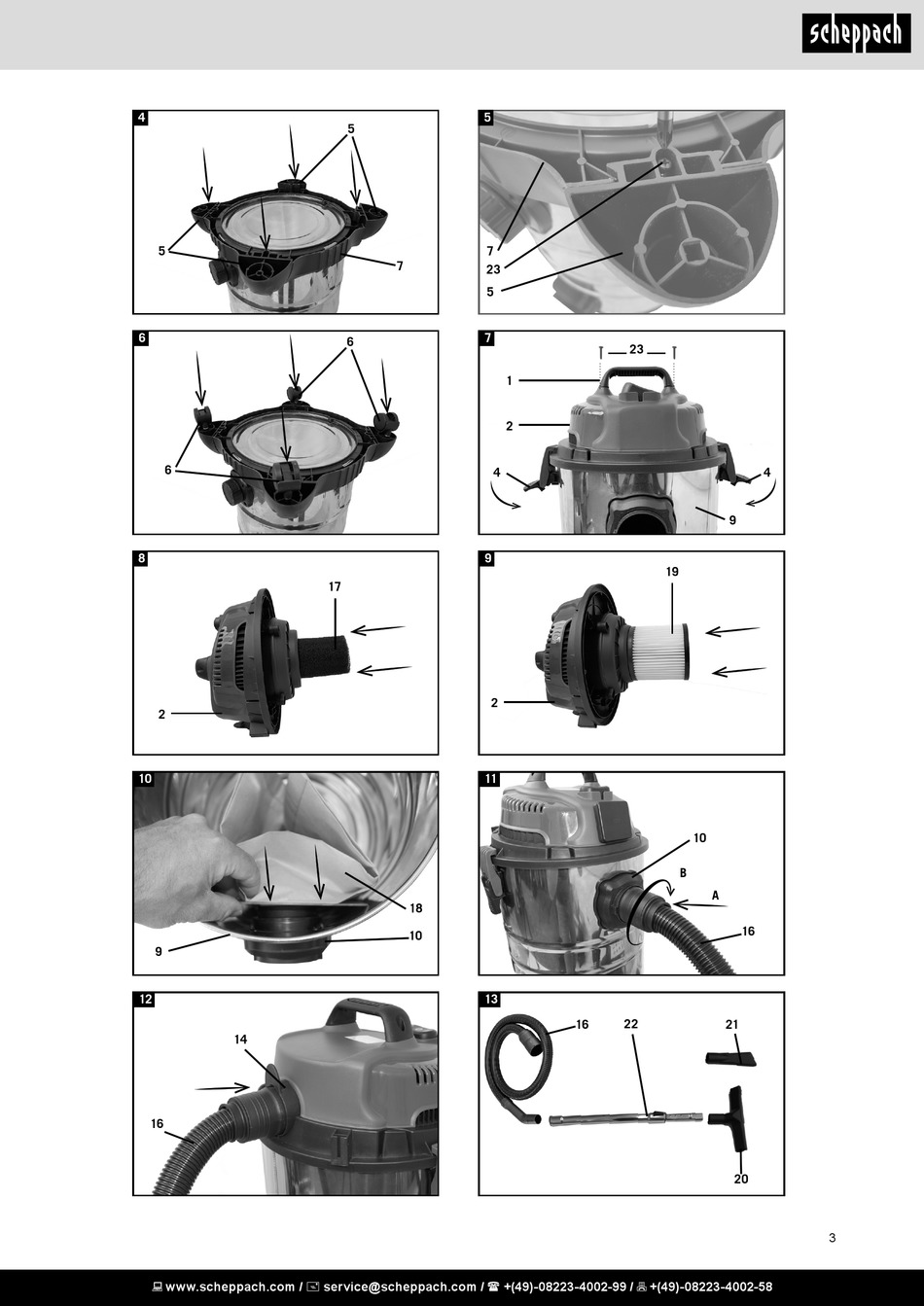 scheppach

4
5
5
7

5
7
23
5

6
6
6

7
23
1
2
4
4
9

8
17
2

9
19
2

10
18
9
10

11
10
B
A
16

12
14
16

13
16
22
21
20

3

www.scheppach.com / service@scheppach.com / +(49)-08223-4002-99 / +(49)-08223-4002-58