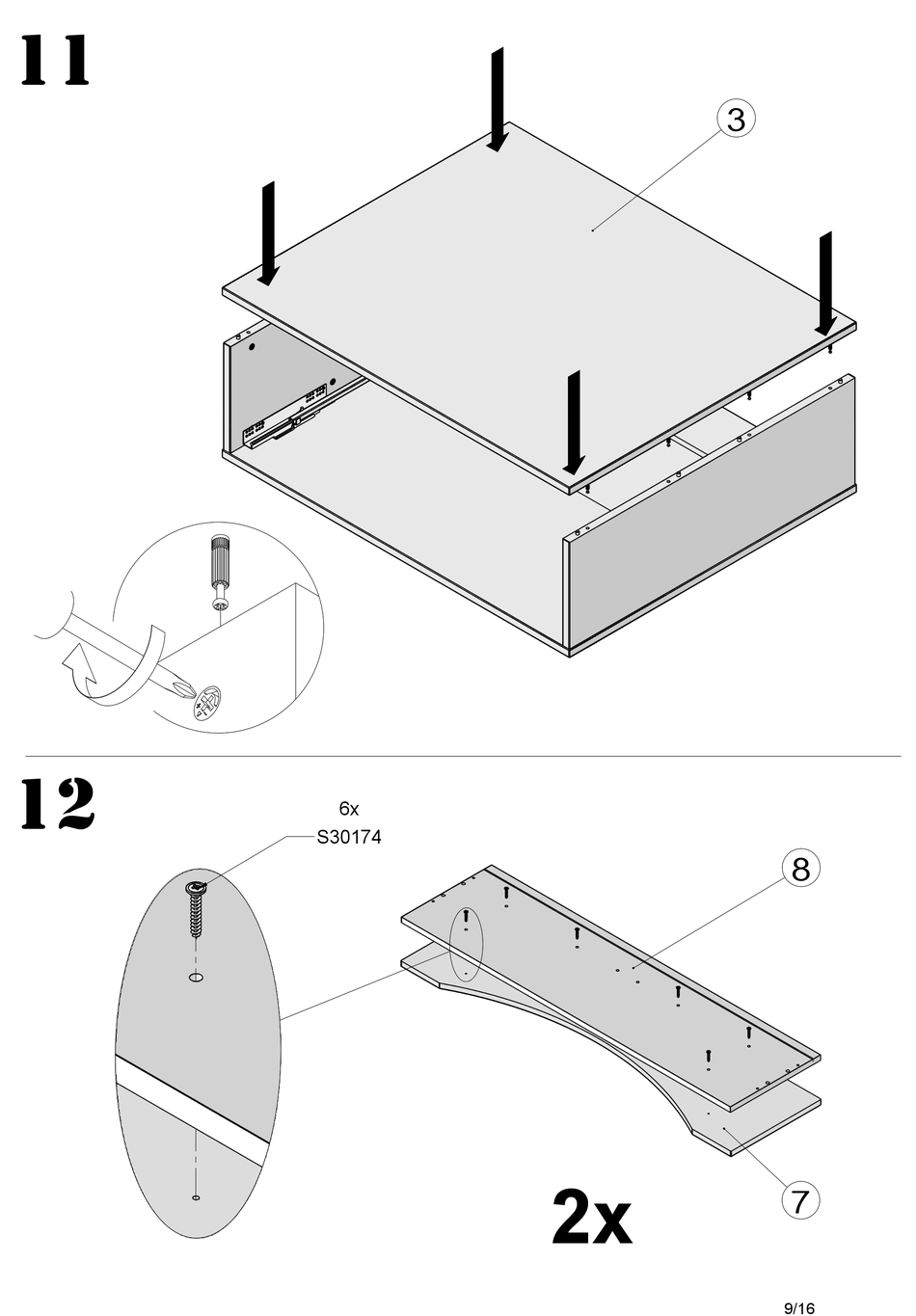 11

3

12

6x
S30174

8

7

2x

9/16