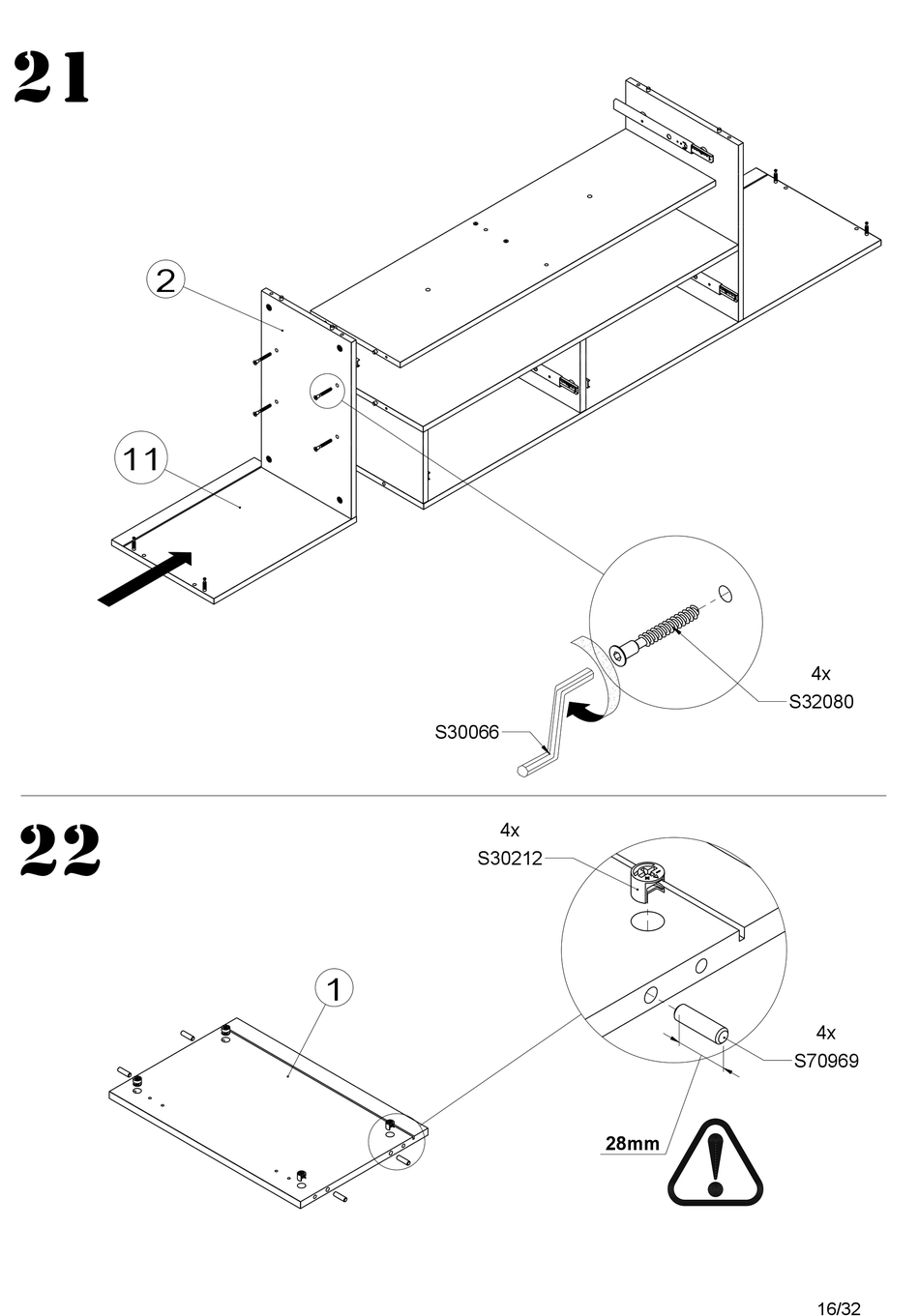 21

2

11

4x
S32080

S30066

22

4x
S30212

1

4x
S70969

28mm

16/32