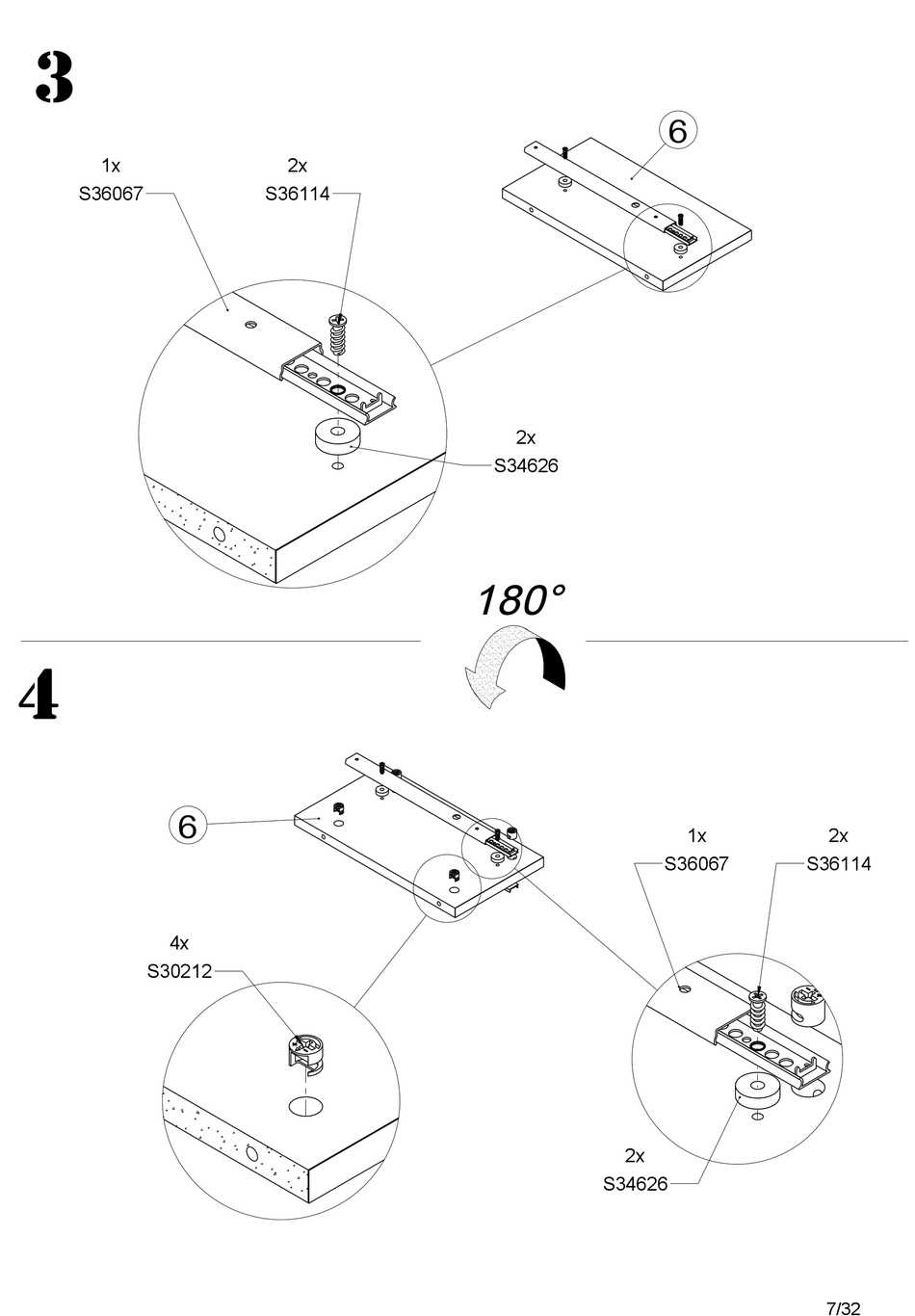 3

1x
S36067

2x
S36114

6

2x
S34626

180°

4

6

1x
S36067

2x
S36114

4x
S30212

2x
S34626

7/32