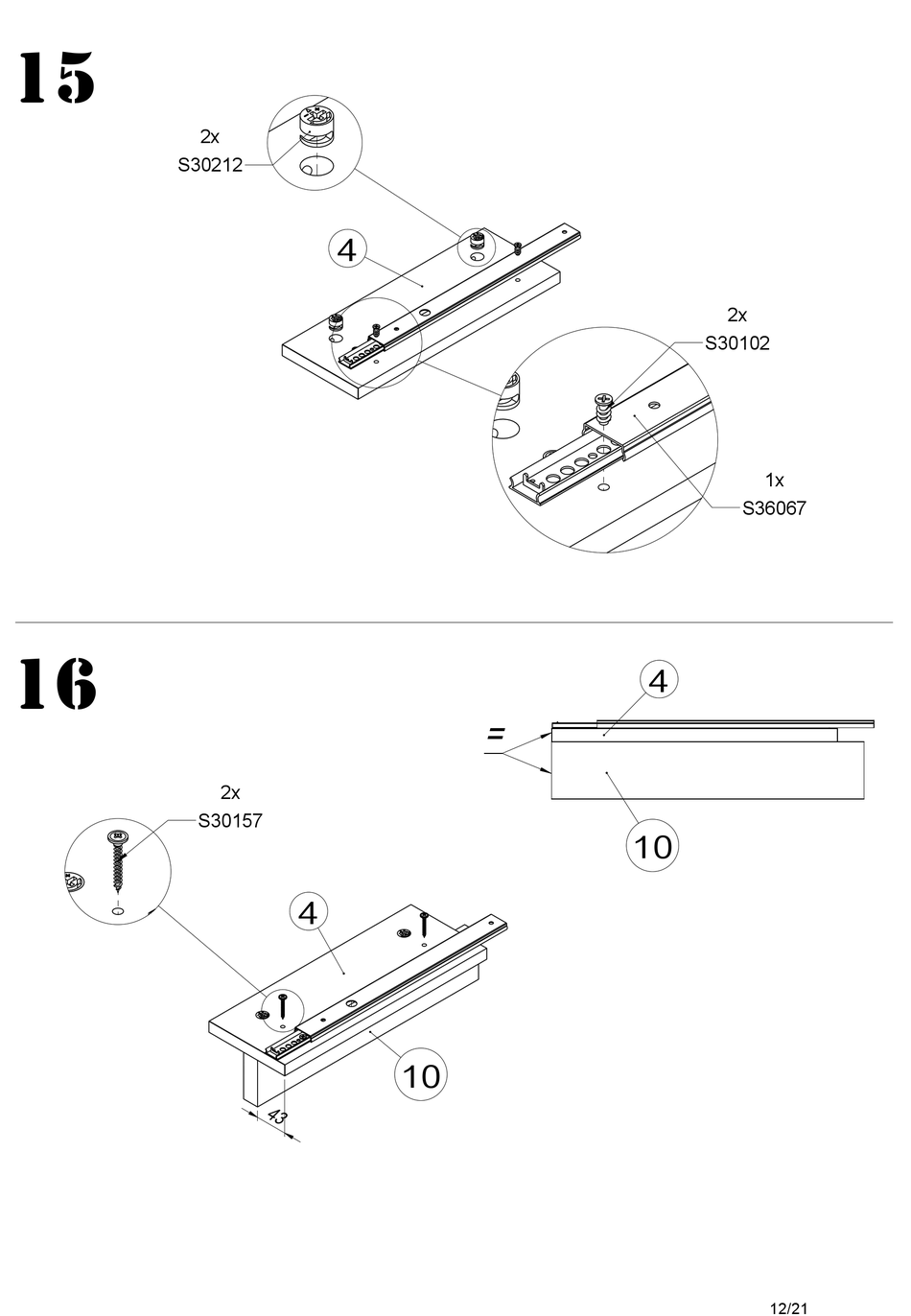 15

2x
S30212

4

2x
S30102

1x
S36067

16

4

=

10

2x
S30157

4

10

43

12/21