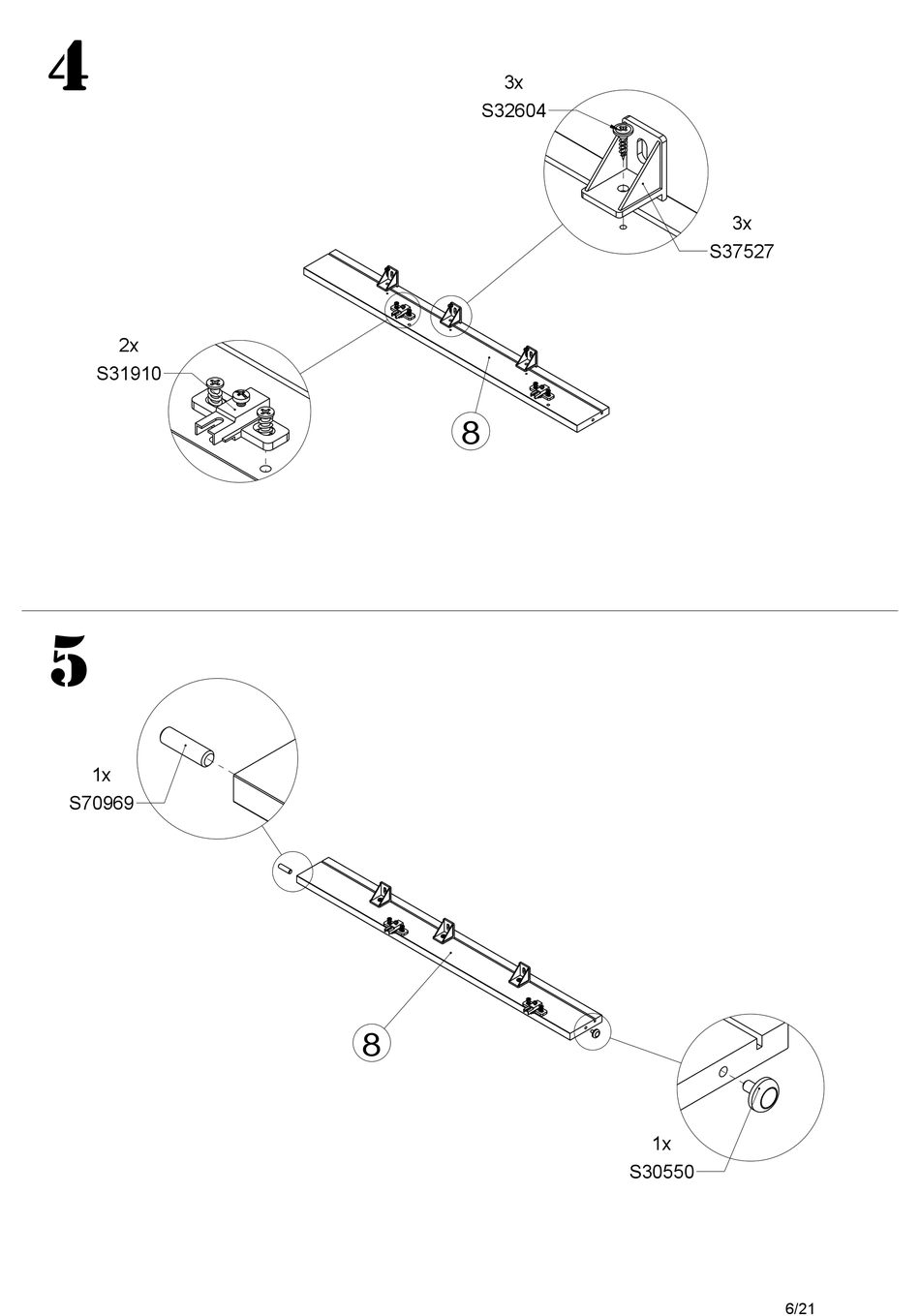 4

3x
S32604

3x
S37527

2x
S31910

8

5

1x
S70969

8

1x
S30550

6/21