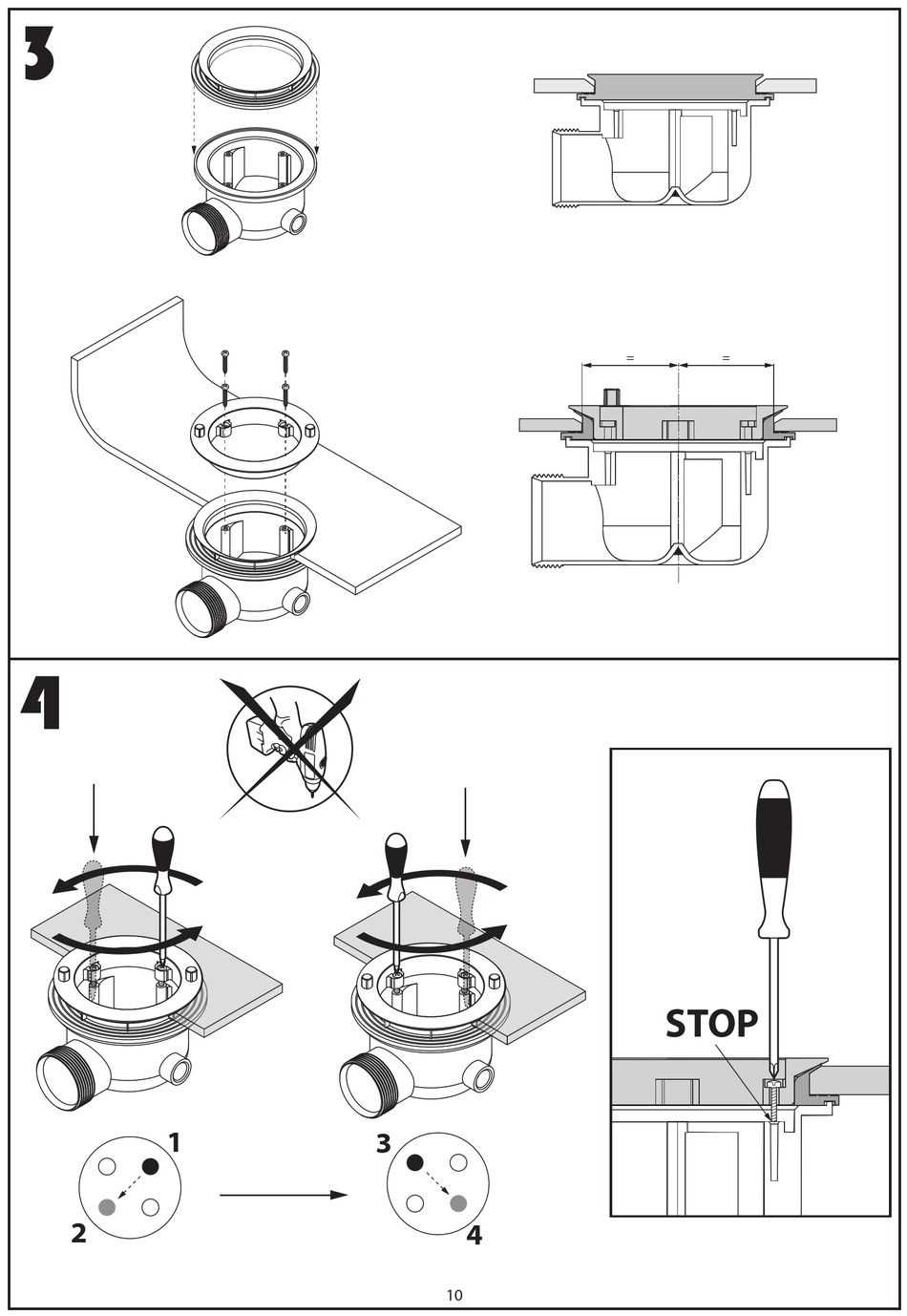 3

=
=

4

1
2
3
4

STOP

10