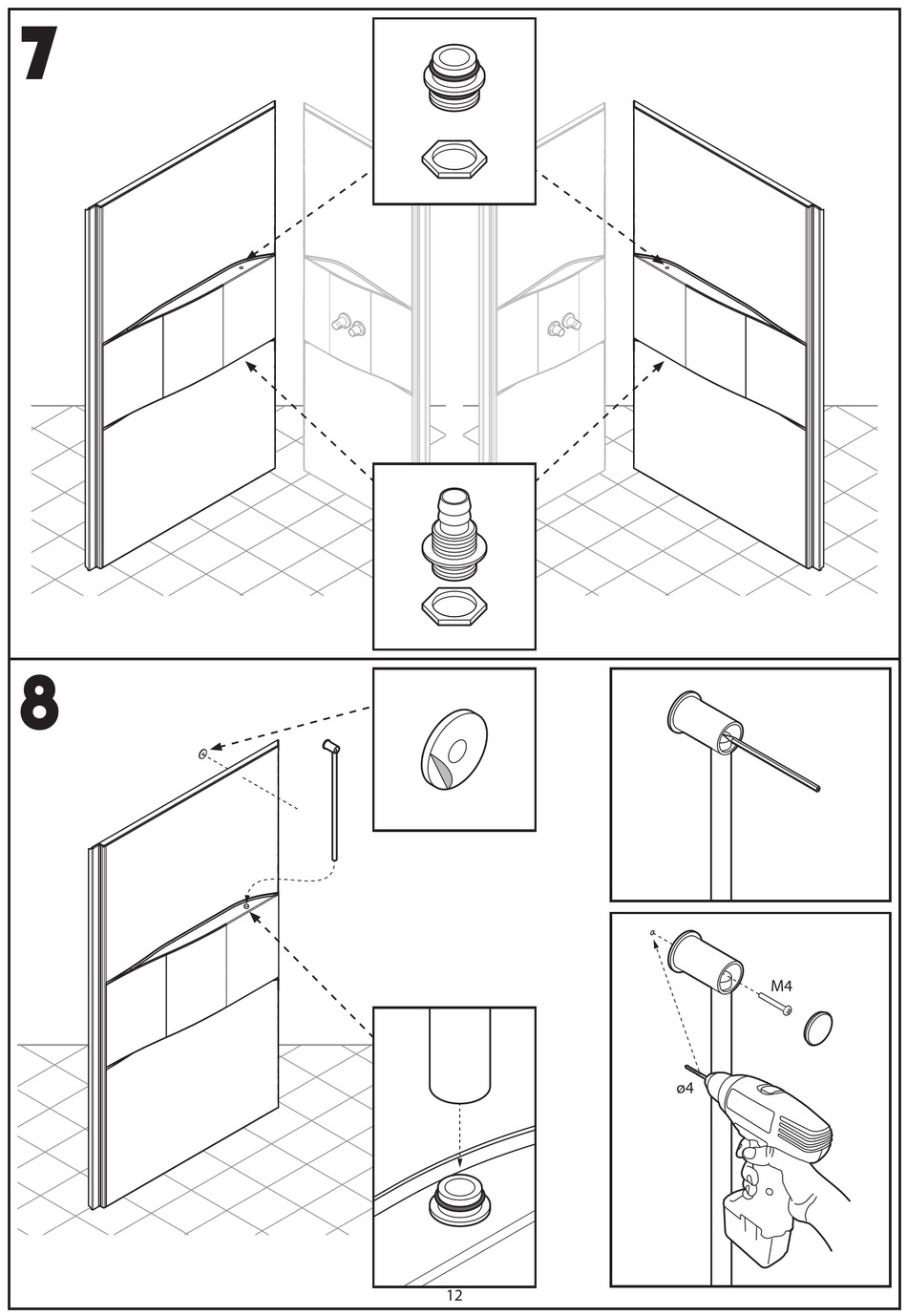 7

8

M4

ø4

12