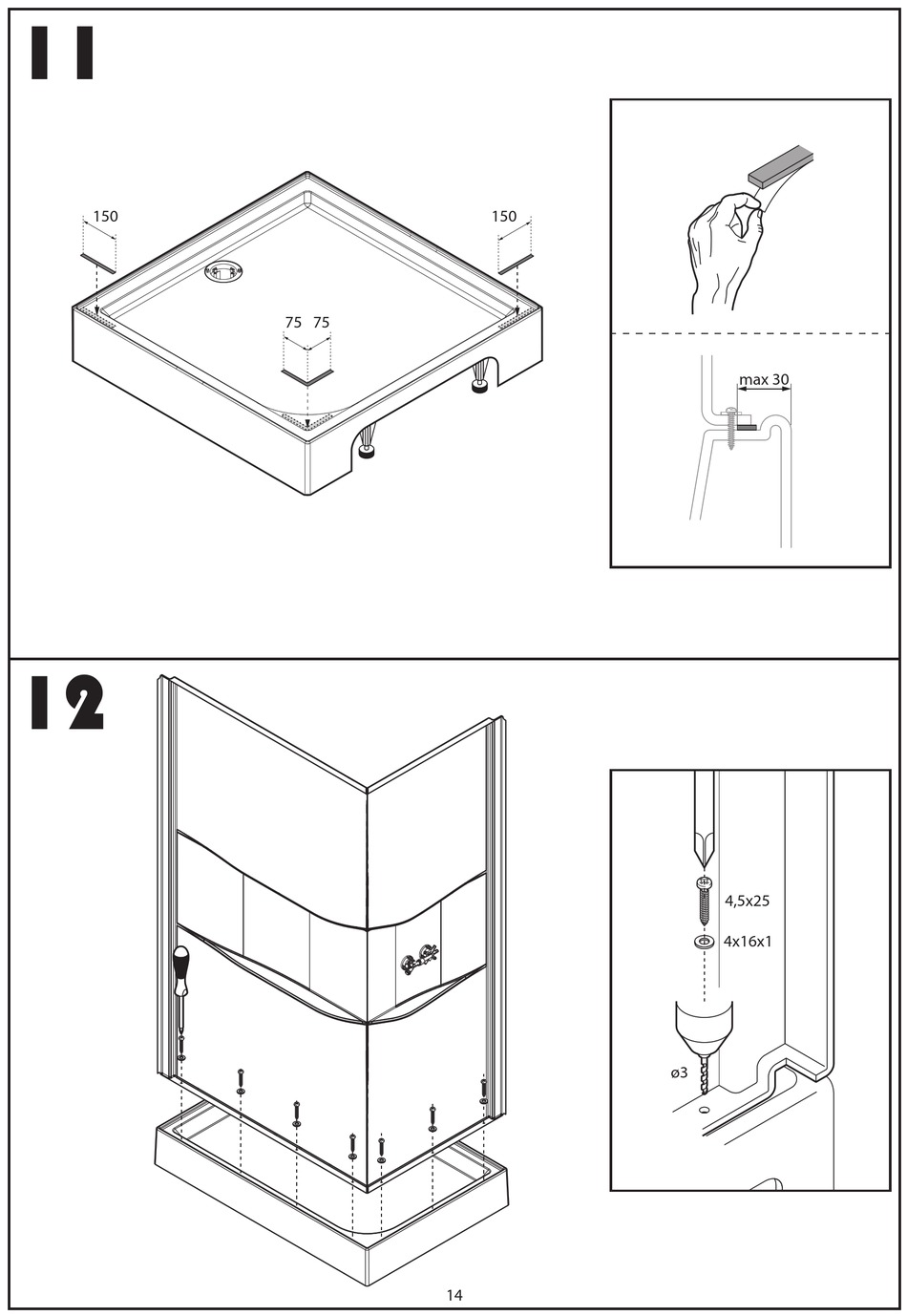 11

150

150

75 75

max 30

12

4,5x25

4x16x1

ø3

14