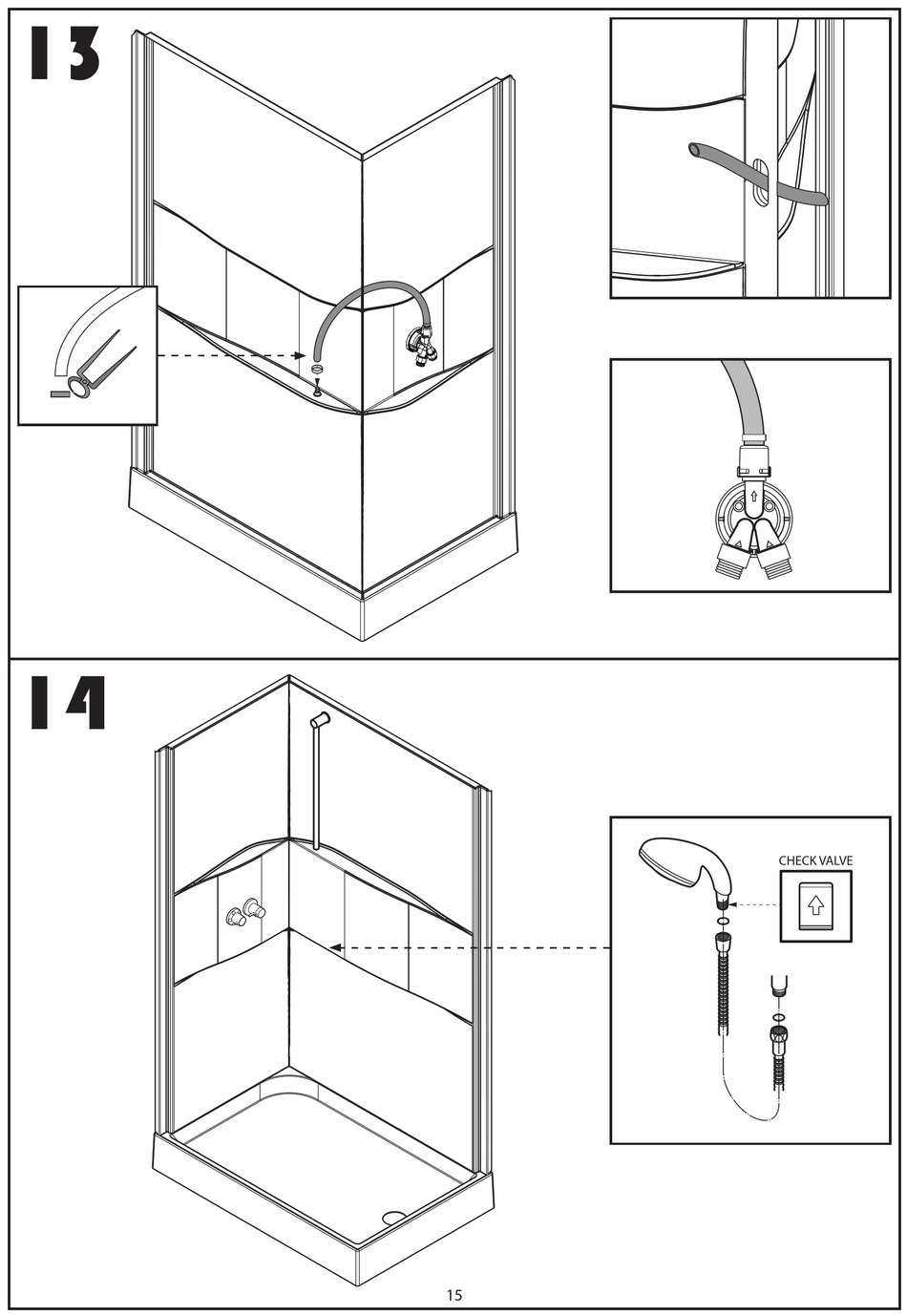 13

14

CHECK VALVE

15