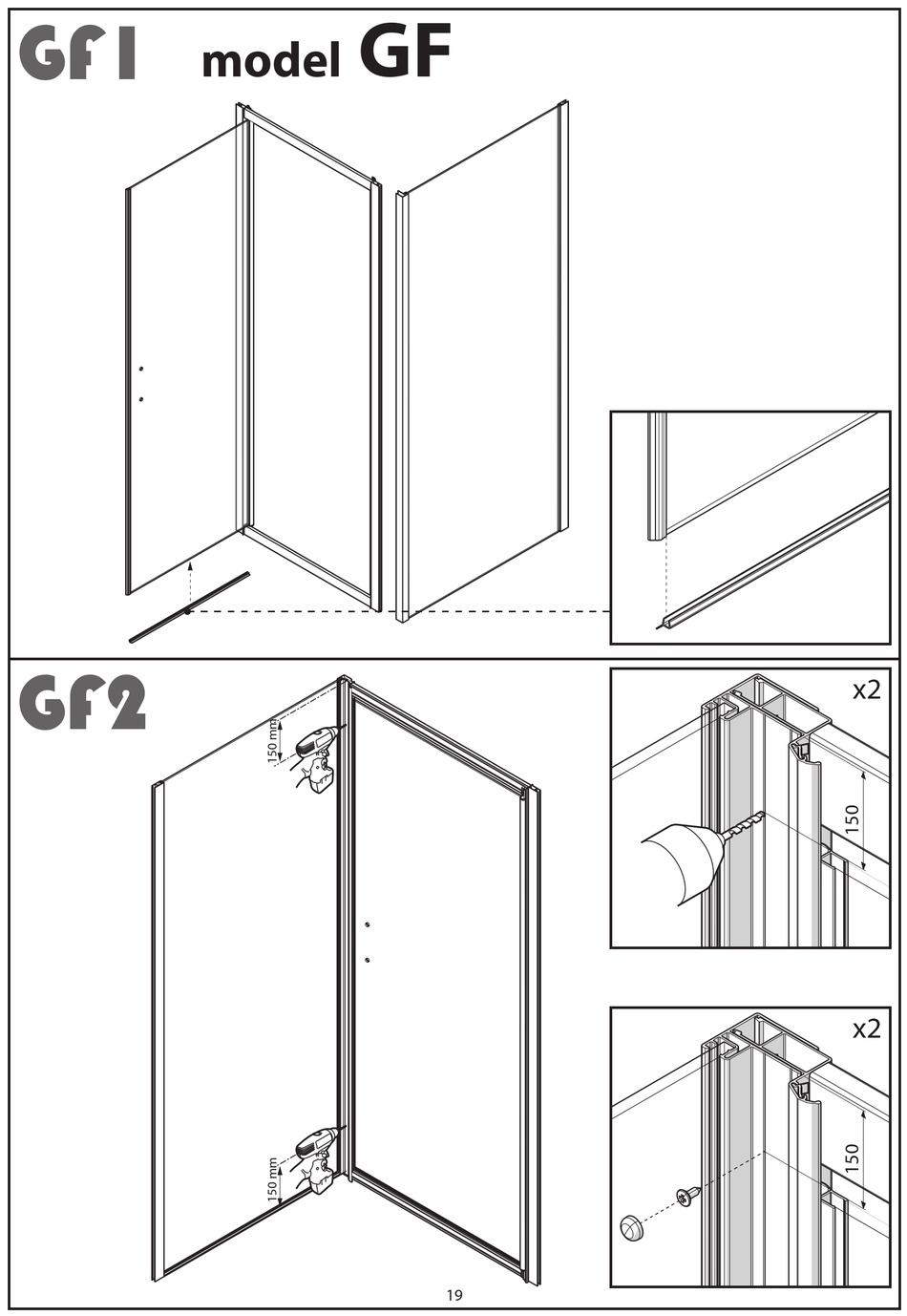 GF1 model GF

GF2

150 mm

150 mm

x2

150

x2

150

19