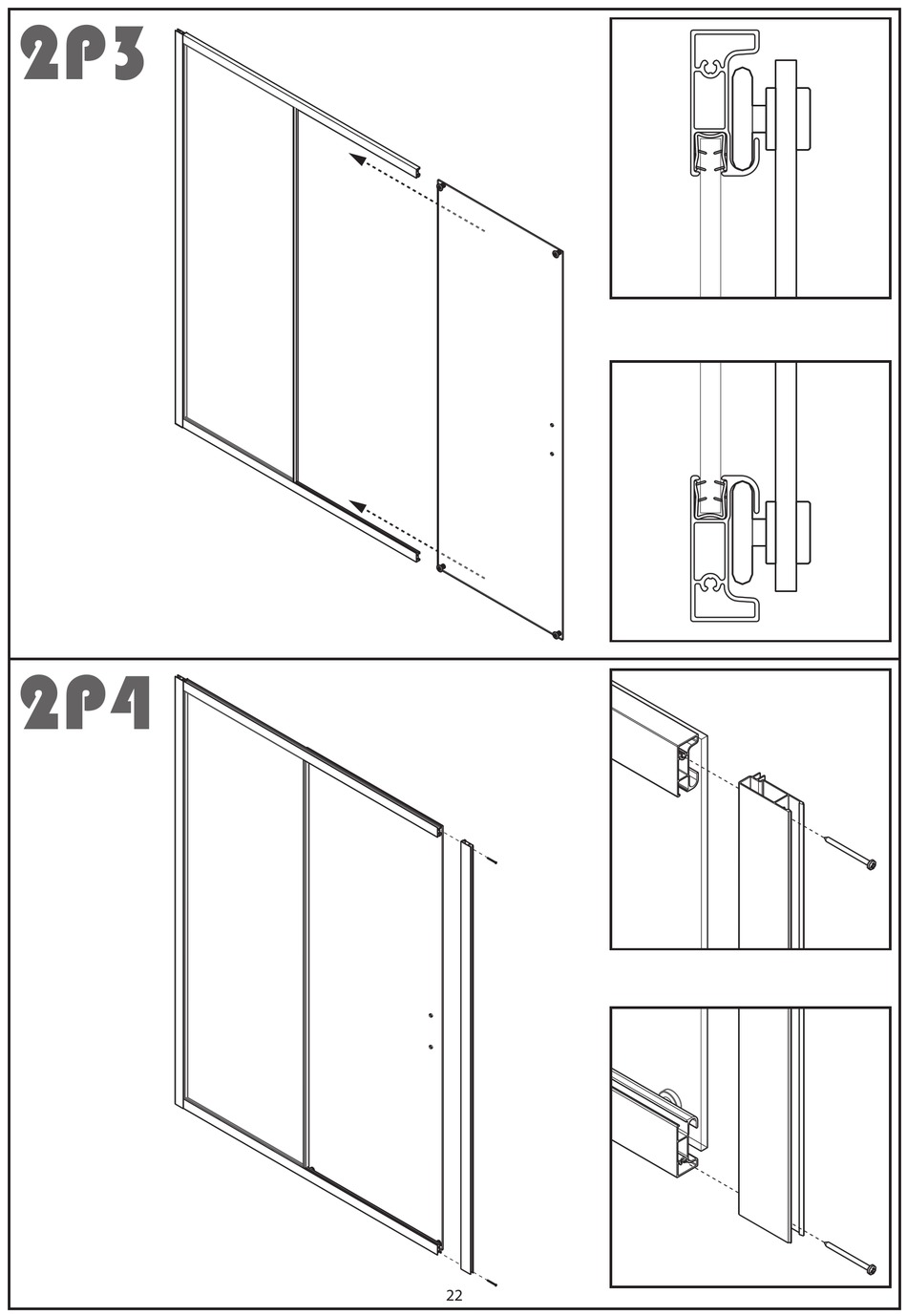 2P3

2P4

22