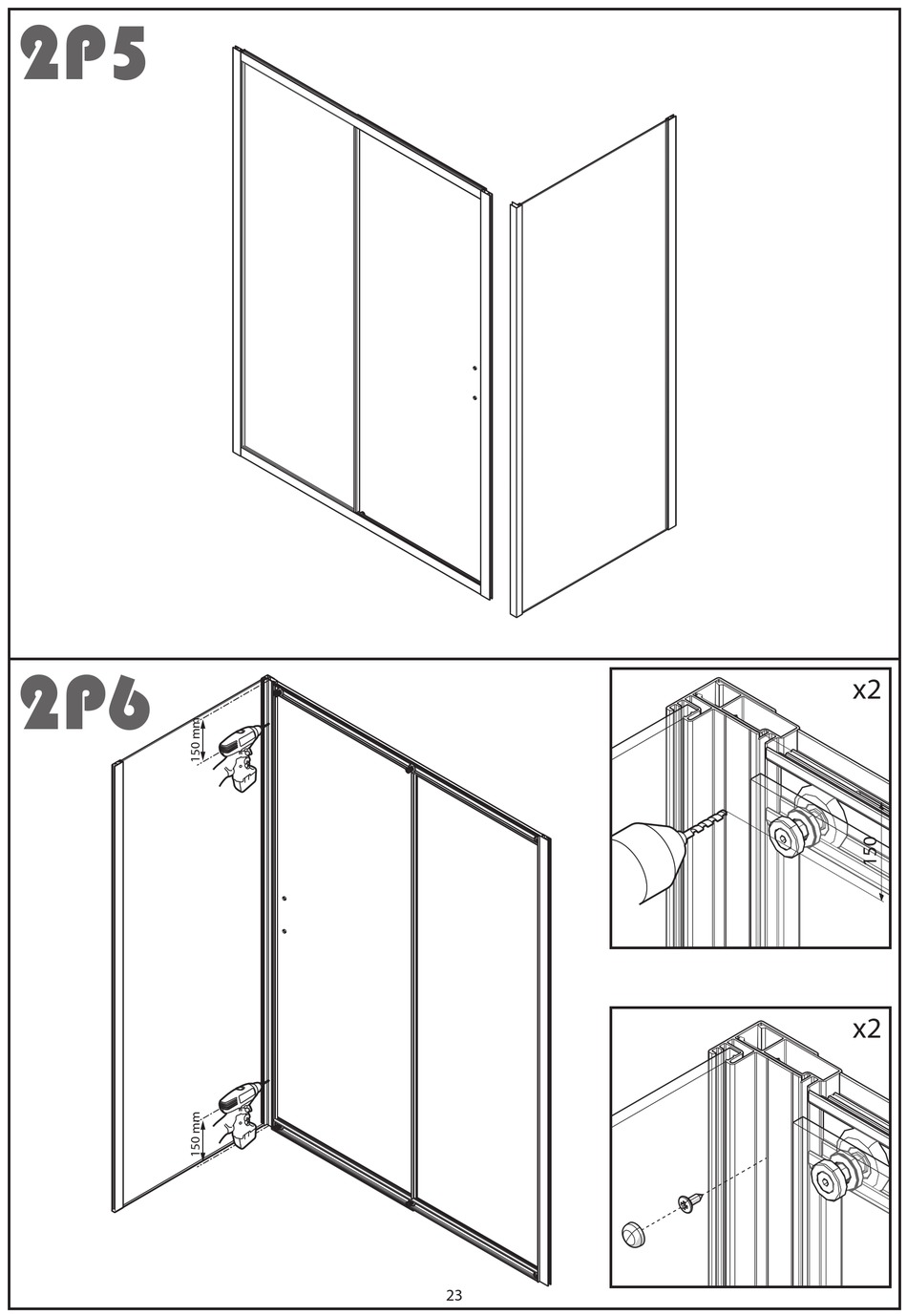 2P5

2P6

150 mm

150 mm

x2

150

x2

23