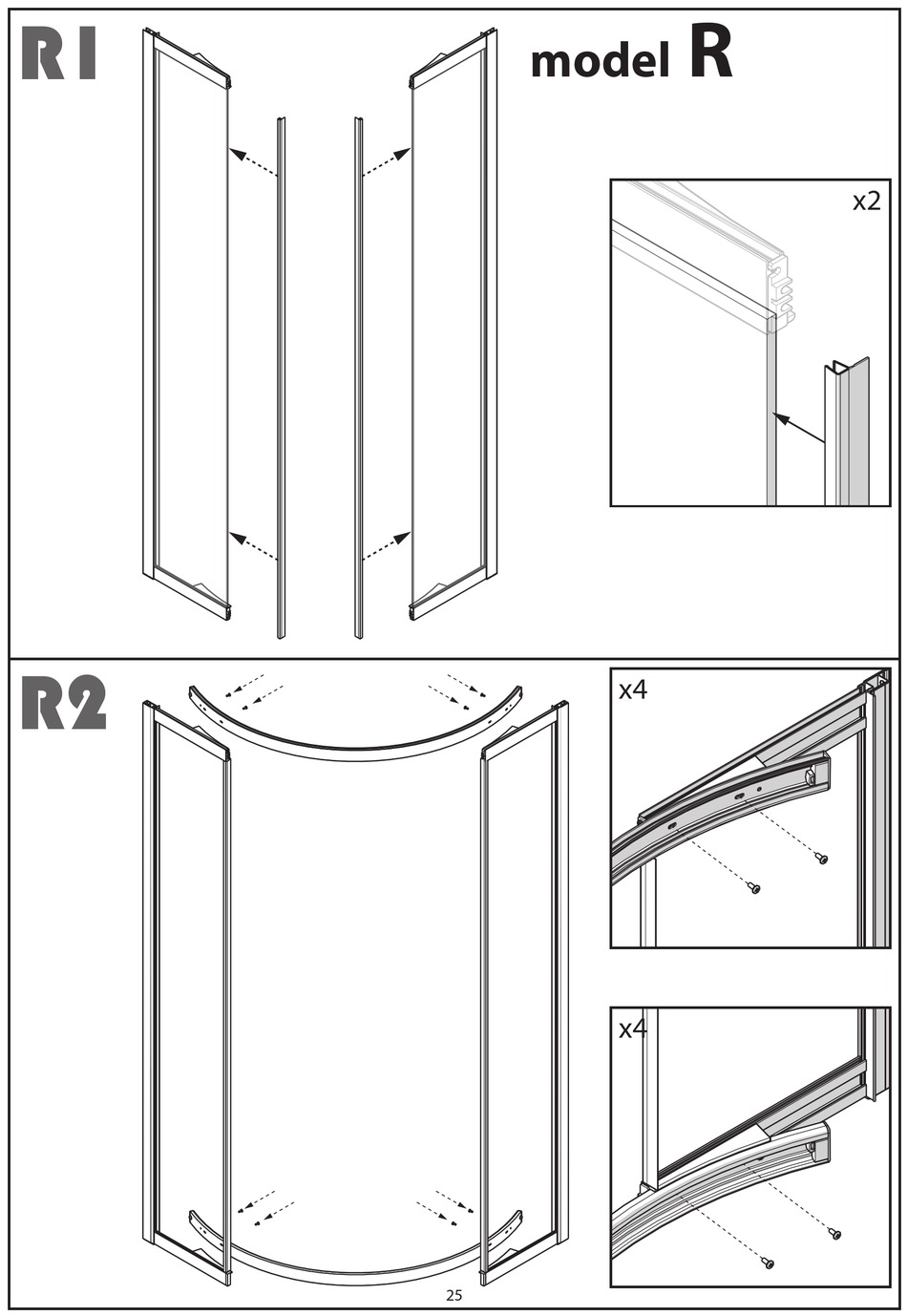 R1

model R

x2

R2

x4

x4

25