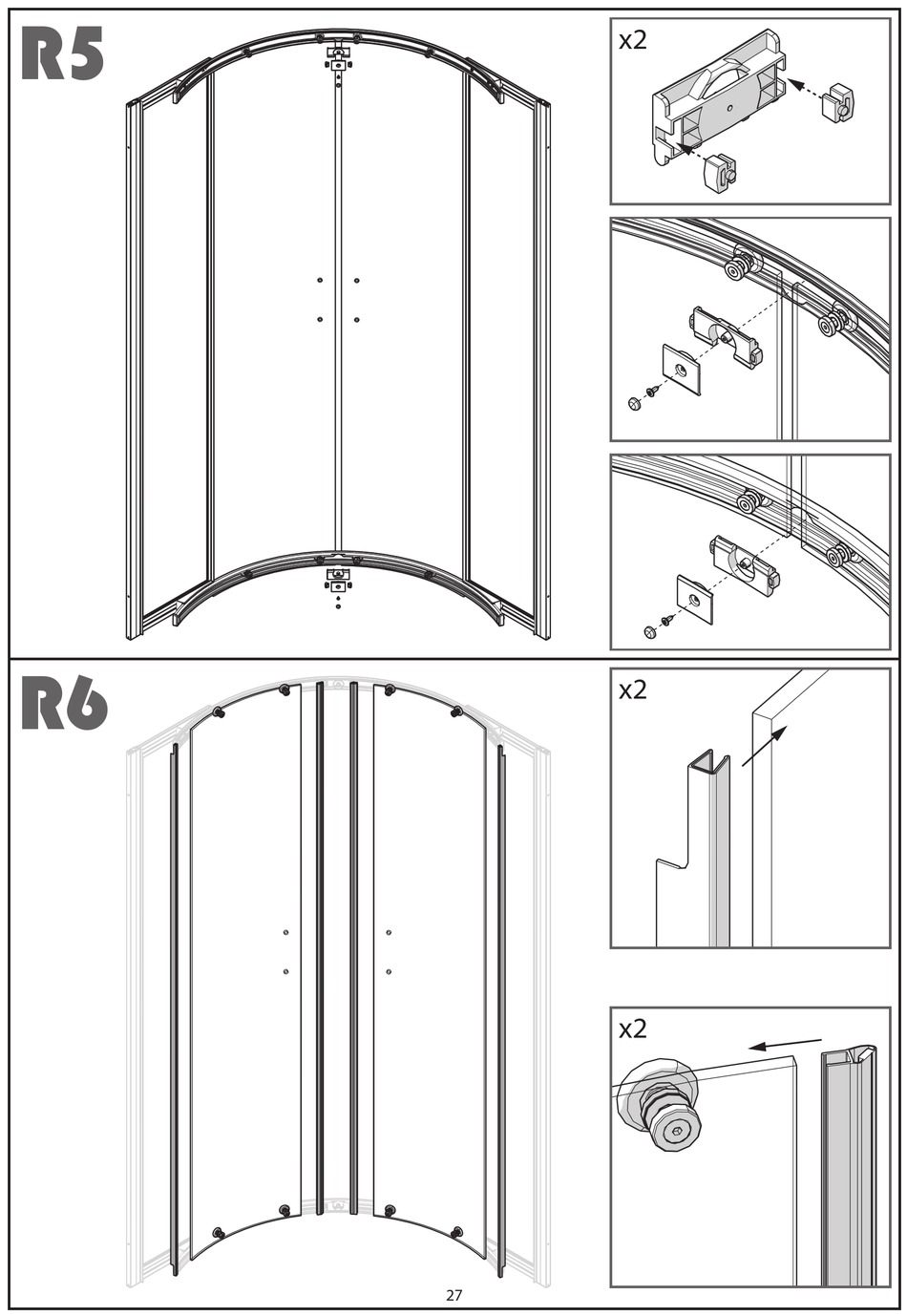 R5

x2

R6

x2

x2

27