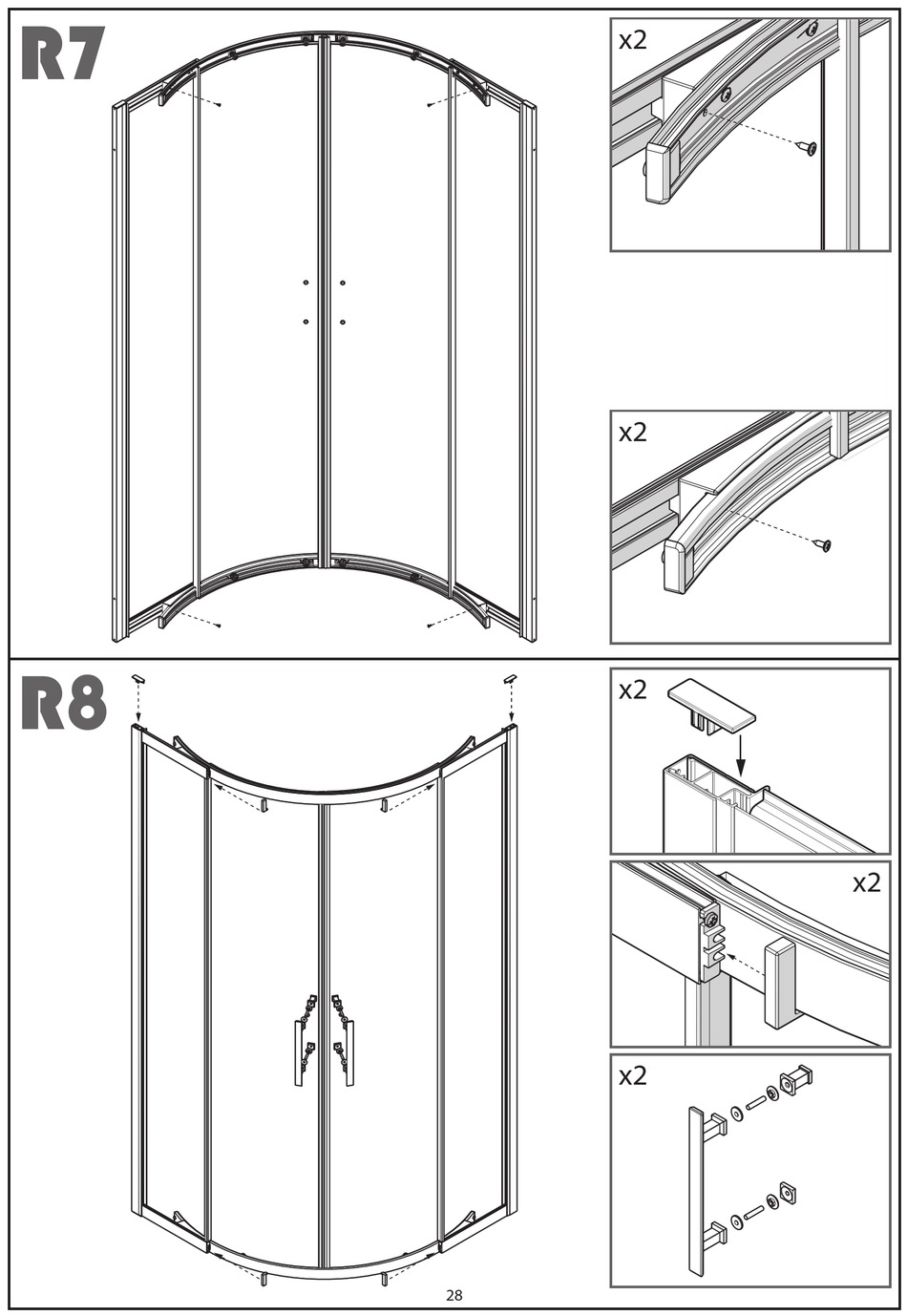 R7

x2

x2

R8

x2

x2

x2

28