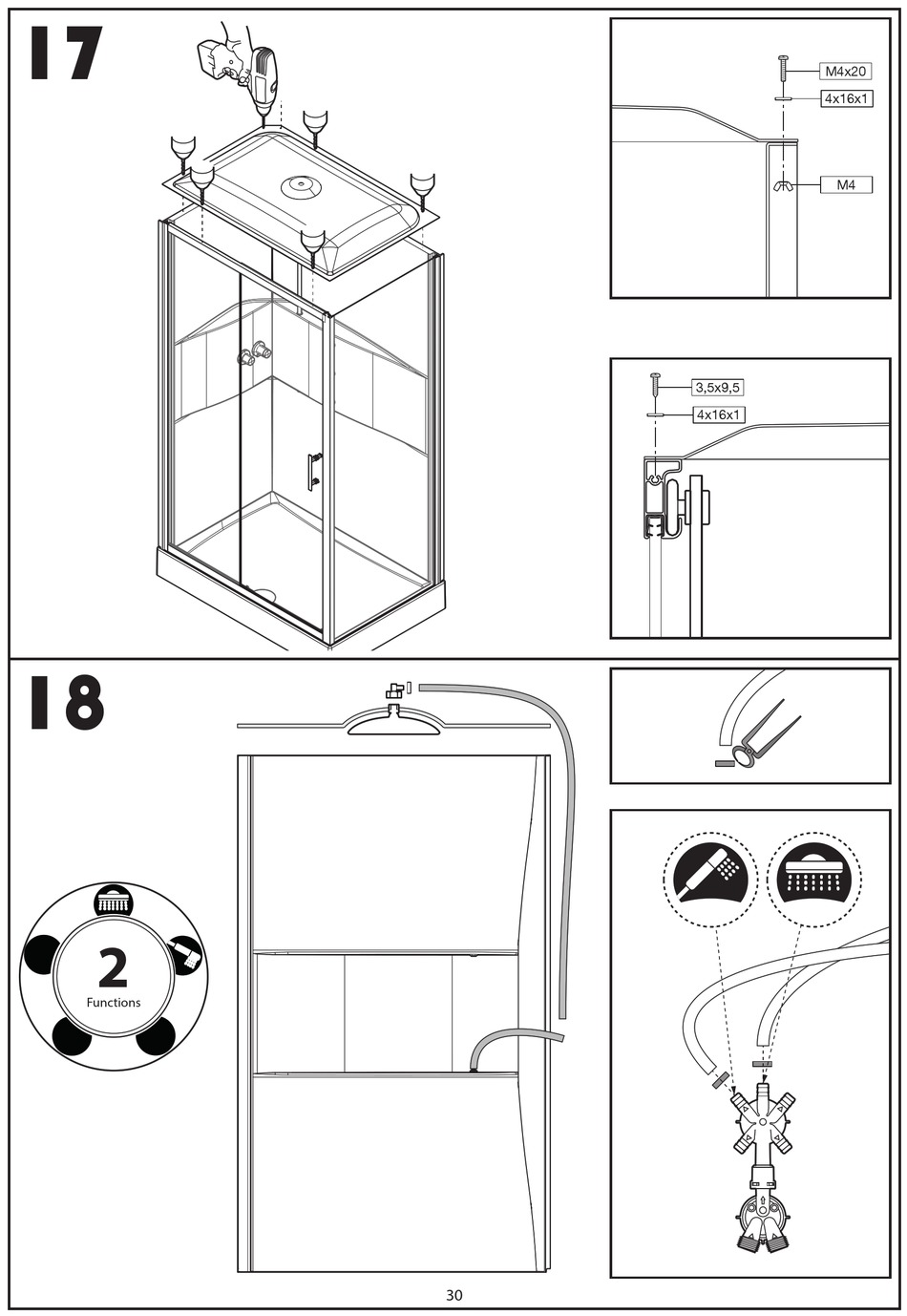 17

M4x20
4x16x1
M4

3,5x9,5
4x16x1

18

2
Functions

30