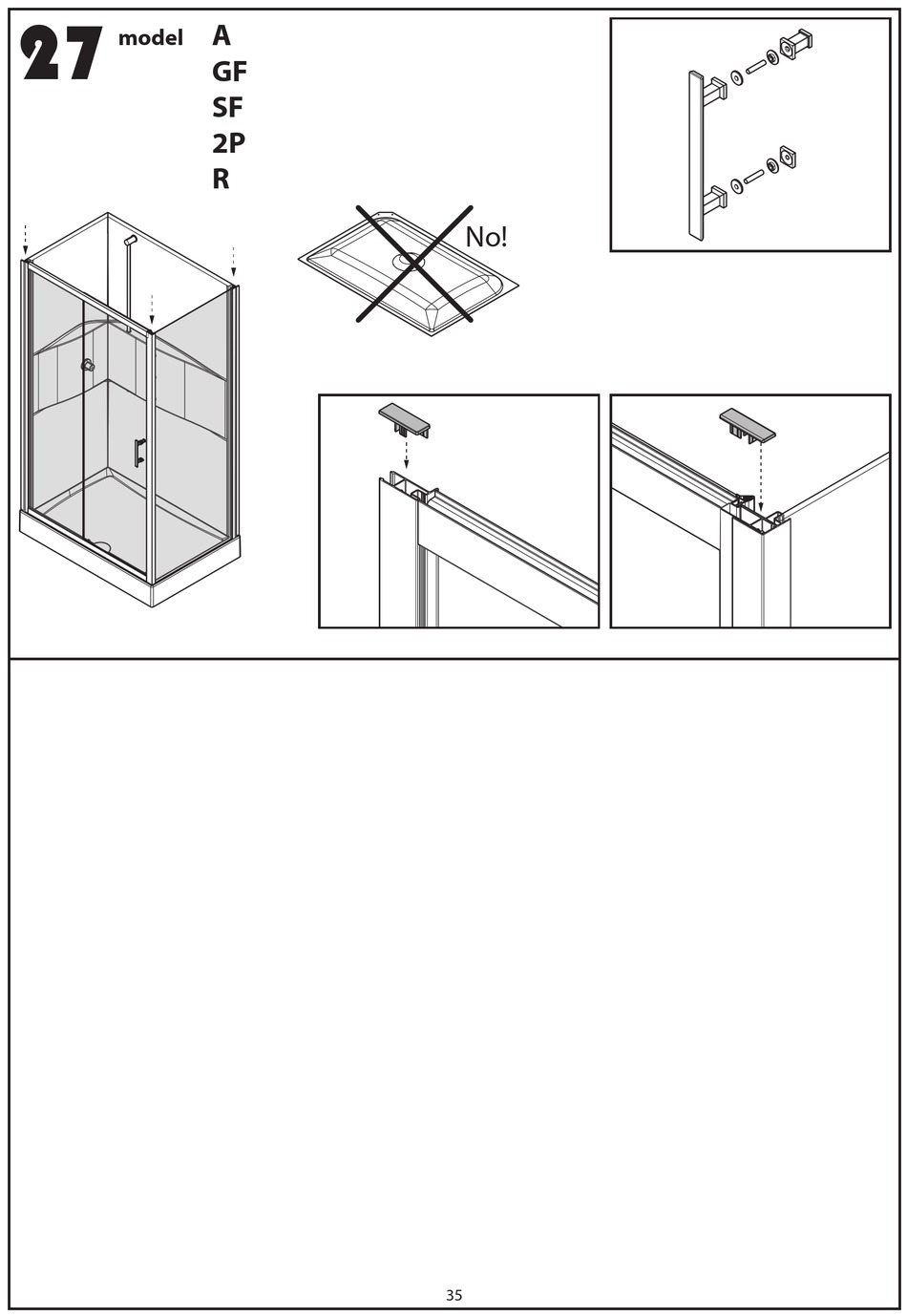 27 model A
GF
SF
2P
R

No!

35