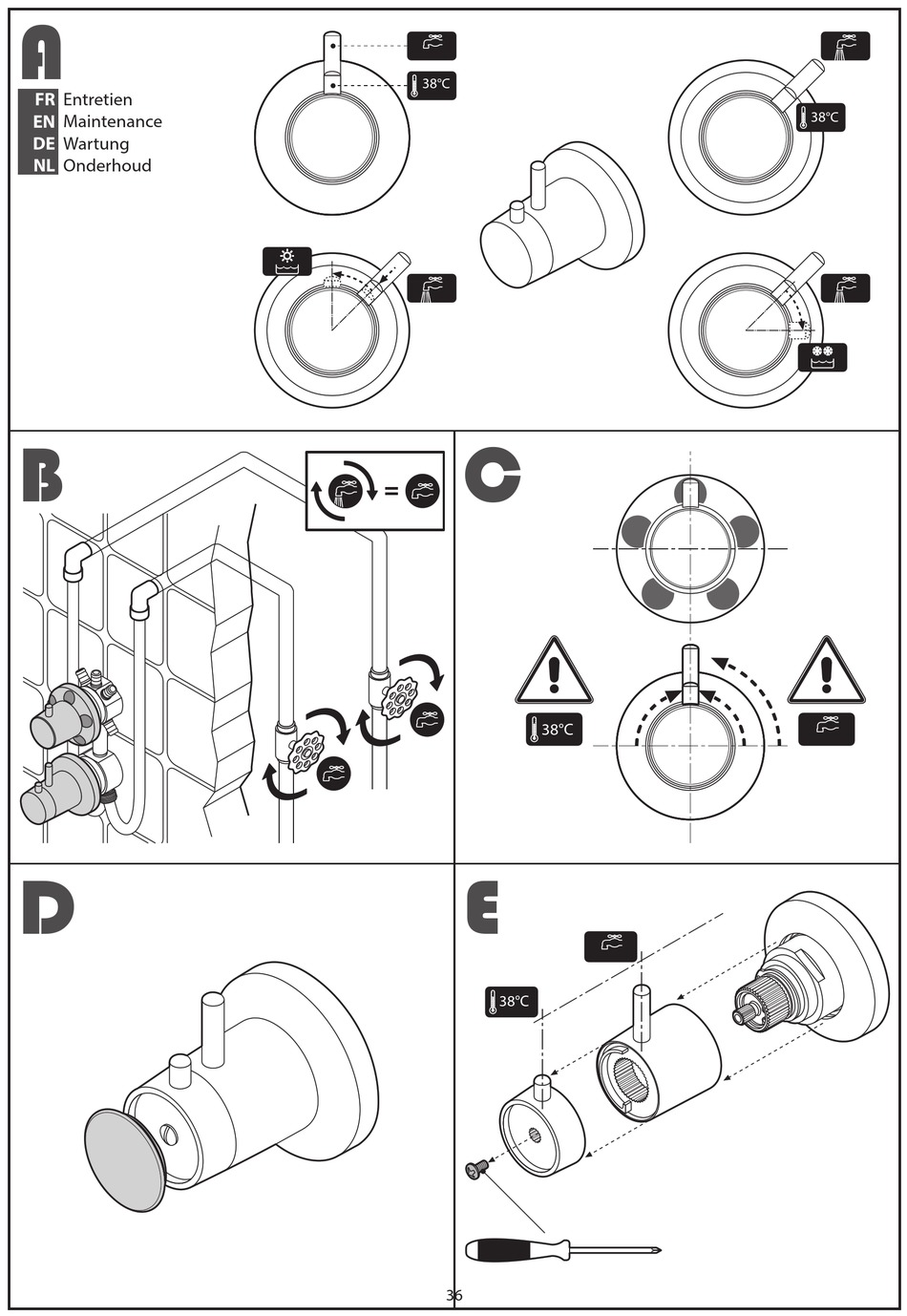 A
FR Entretien
EN Maintenance
DE Wartung
NL Onderhoud

38°C

38°C

B

=

C

38°C

D

E

38°C

36