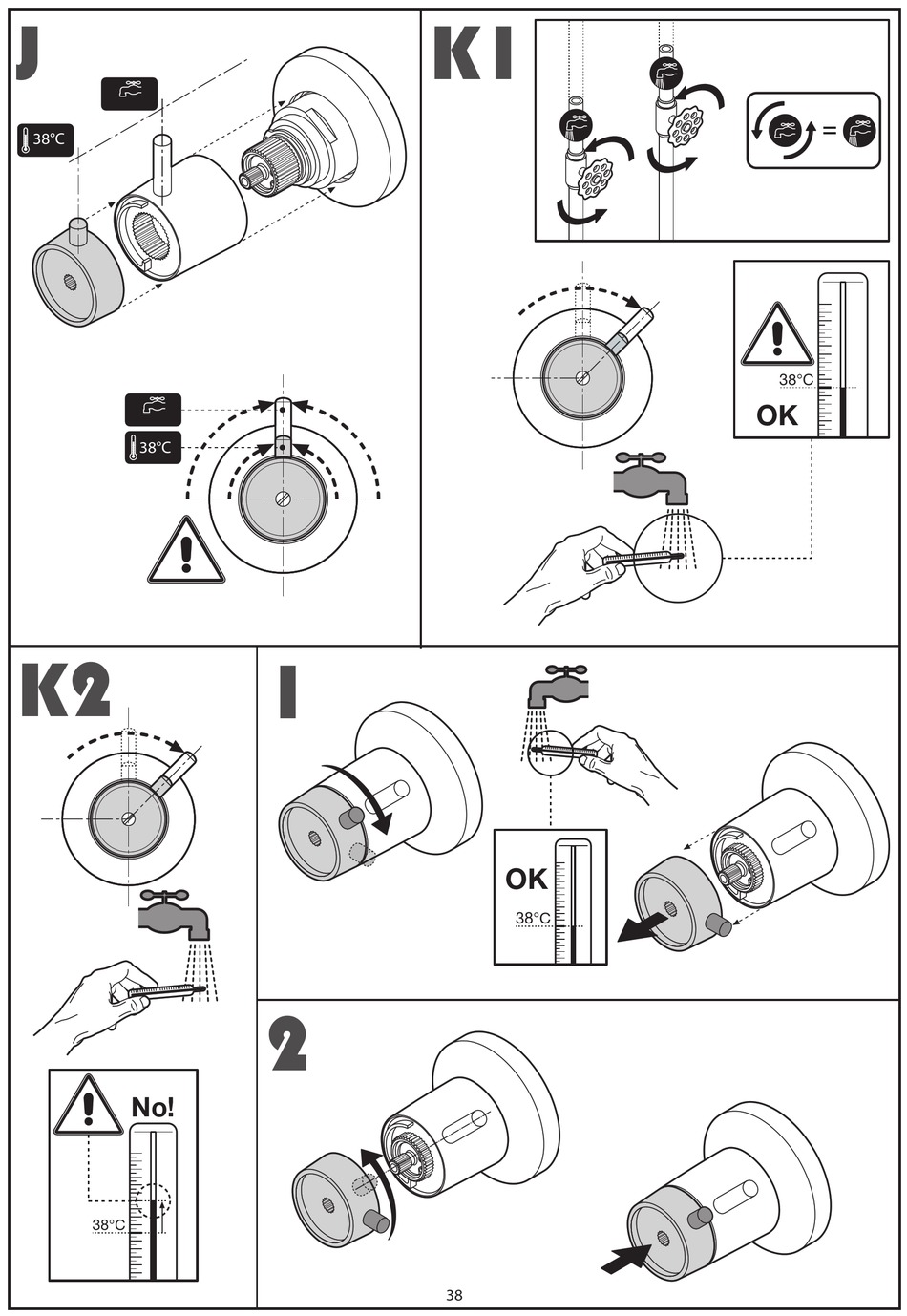 J

38°C

38°C

K1

=

38°C
OK

K2

No!

38°C

1

OK
38°C

2

38