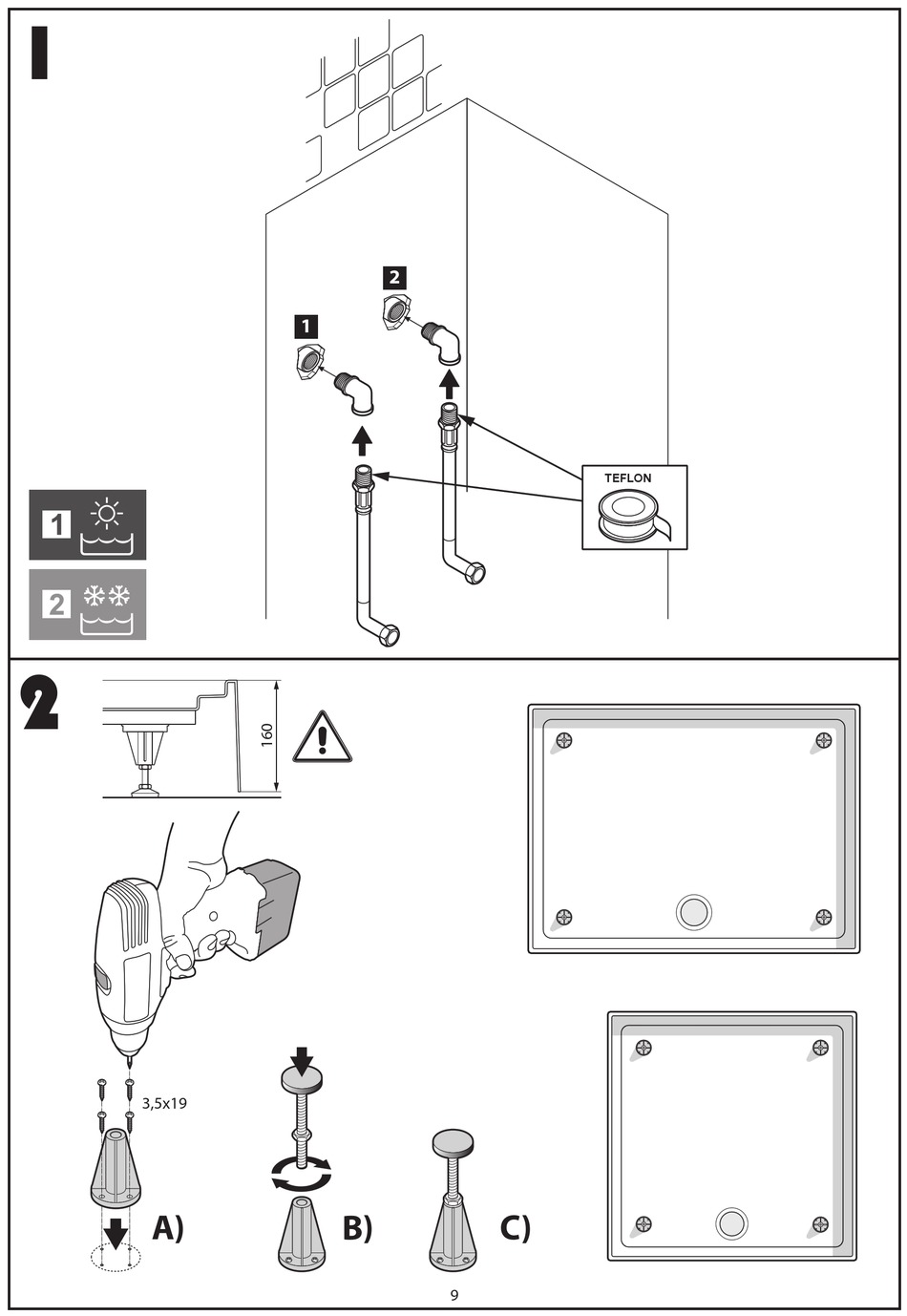 1

2

1

TEFLON

1

2

2

160

3,5x19

A)

B)

C)

9