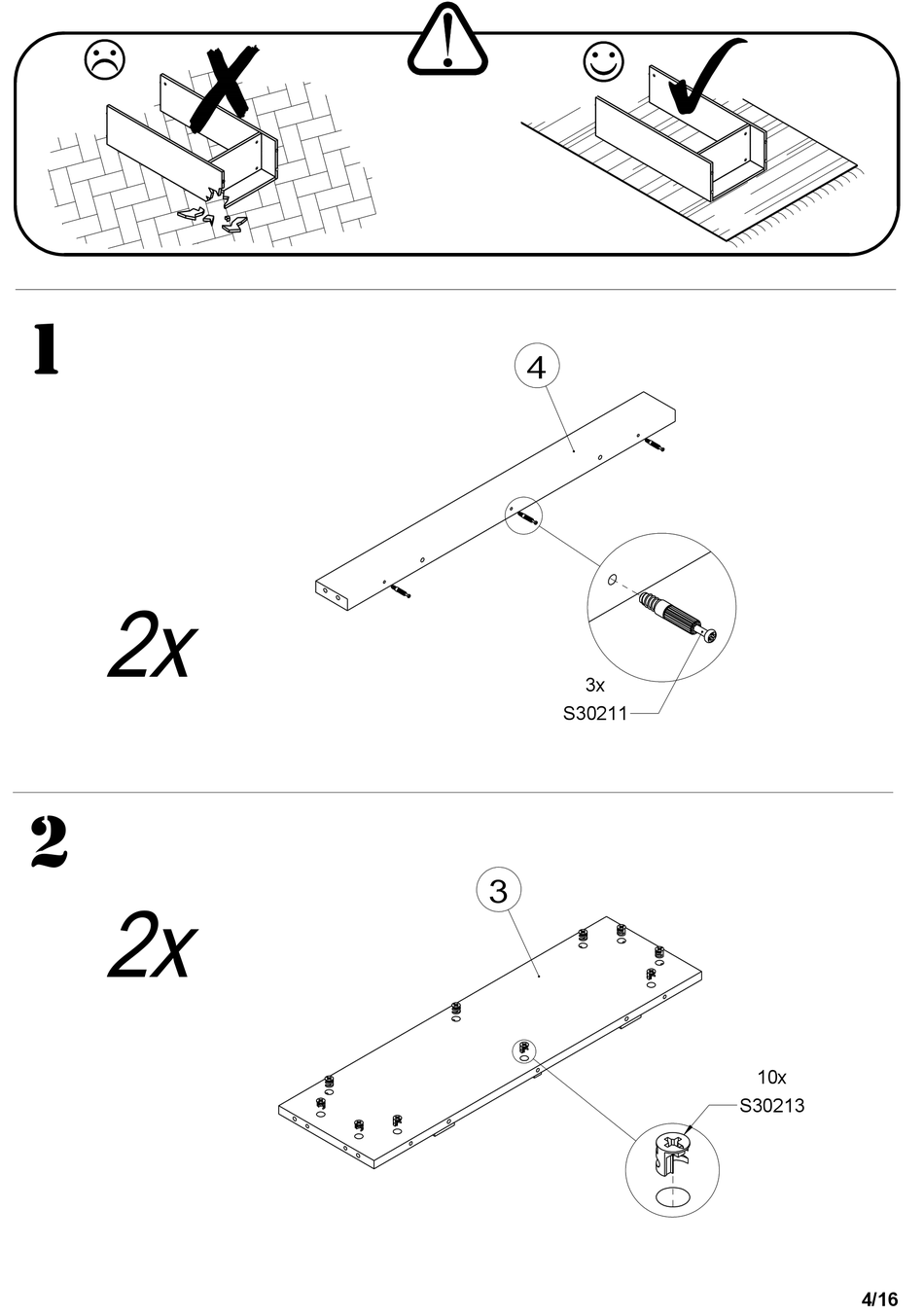 1

4

2x

3x
S30211

2

2x

3

10x
S30213

4/16