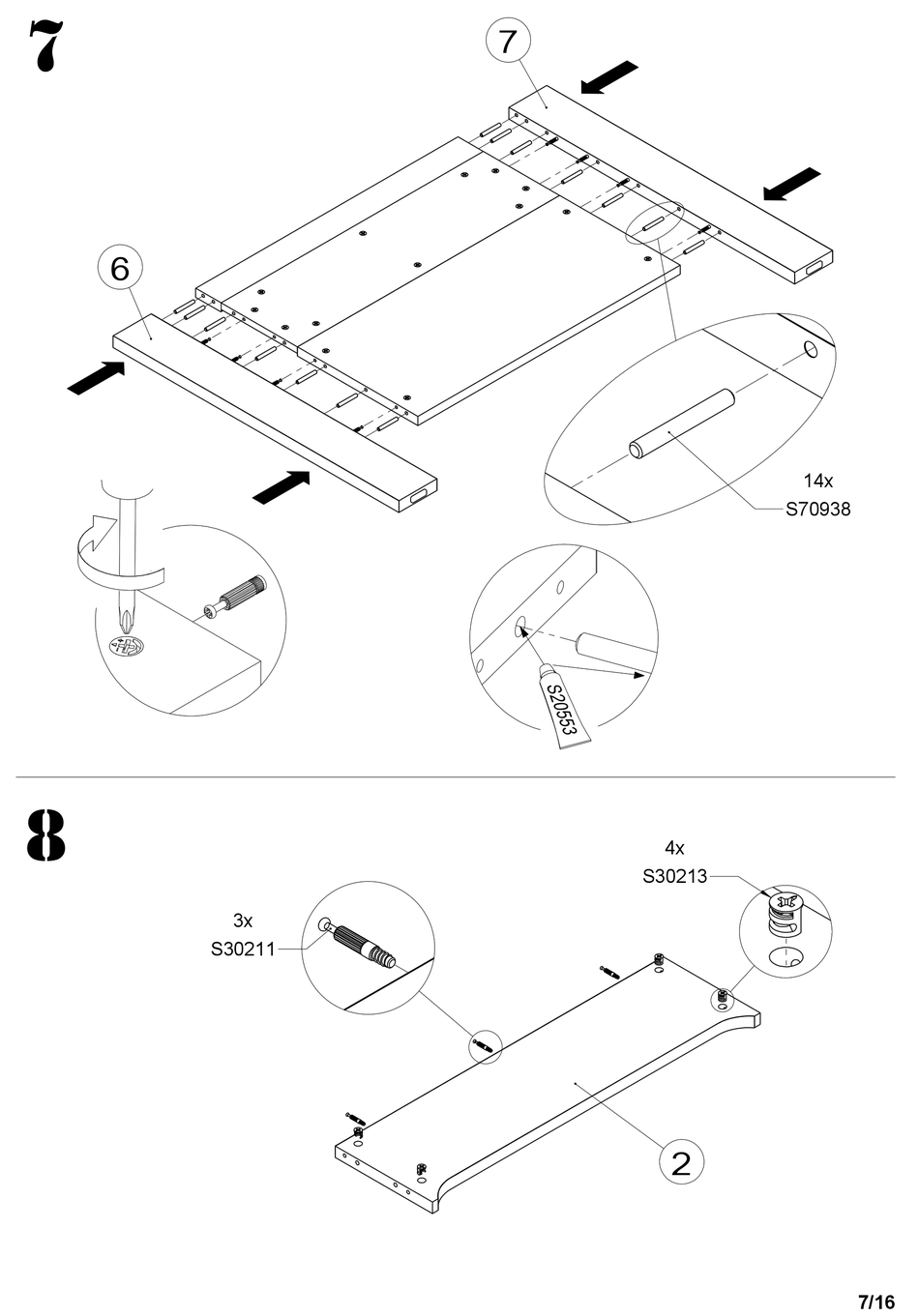 7

7

6

14x
S70938

S20553

8

4x
S30213

3x
S30211

2

7/16