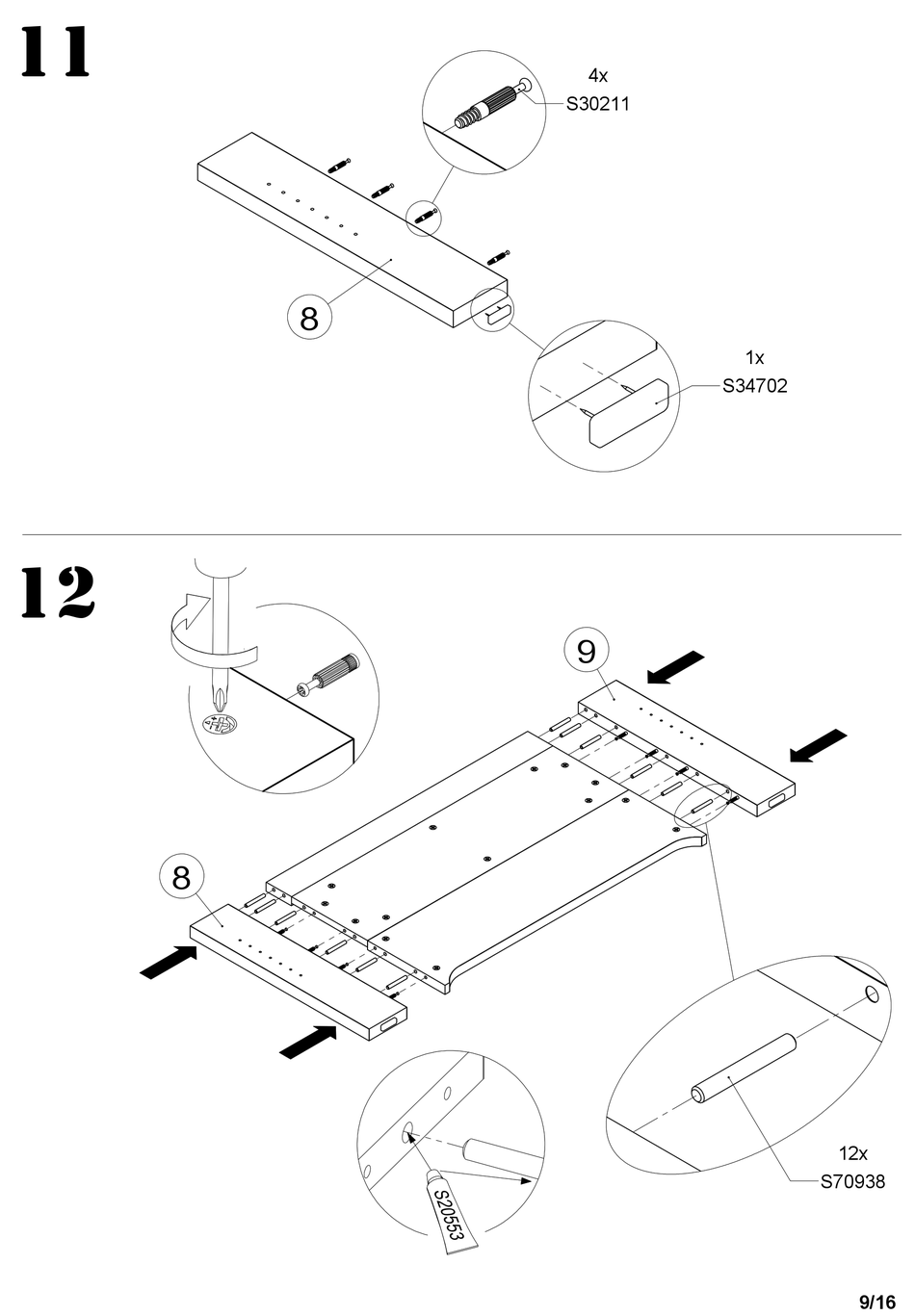 11

4x
S30211

8

1x
S34702

12

9

8

S20553

12x
S70938

9/16