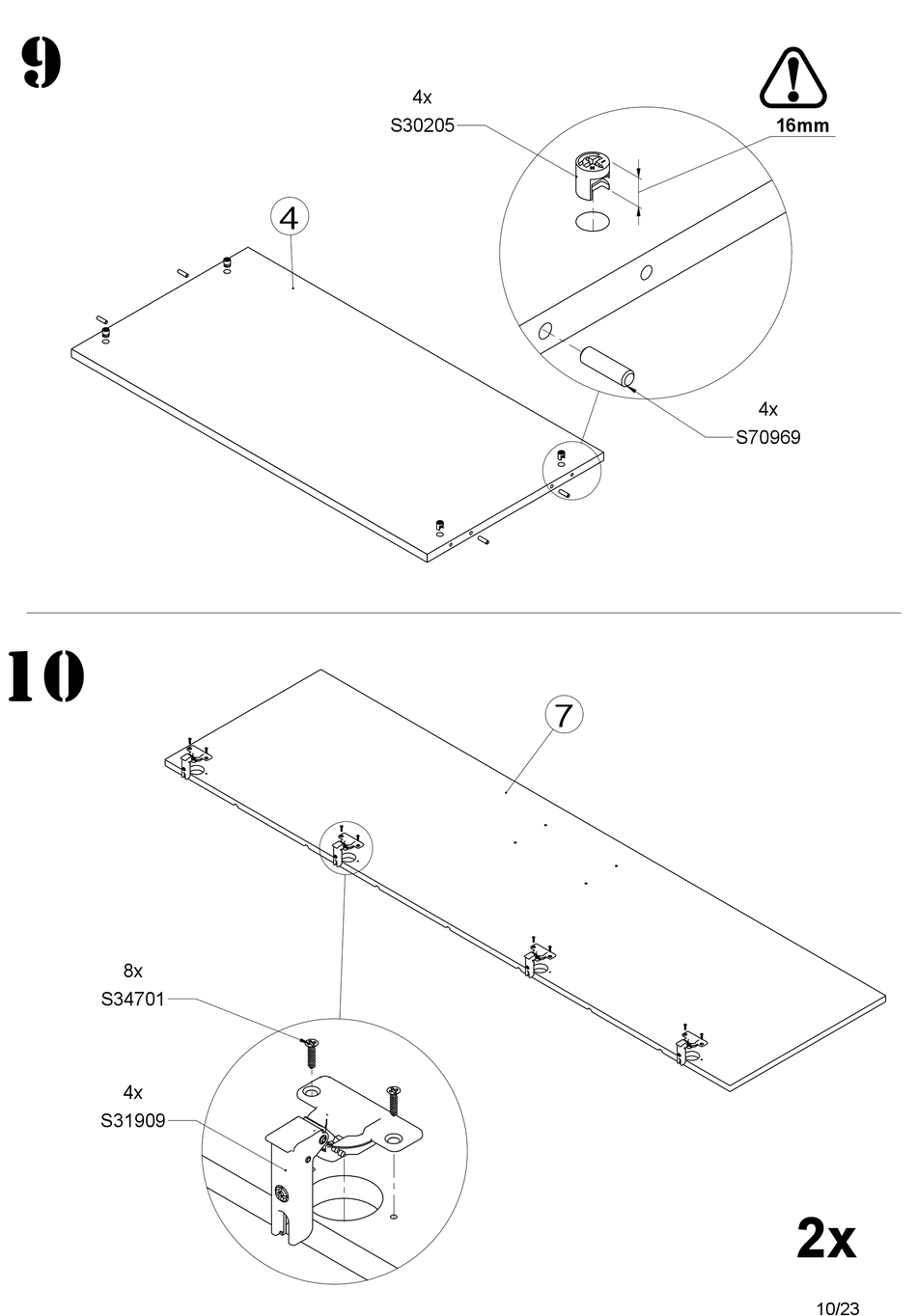 9

4x
S30205

16mm

4

4x
S70969

10

7

8x
S34701

4x
S31909

2x

10/23