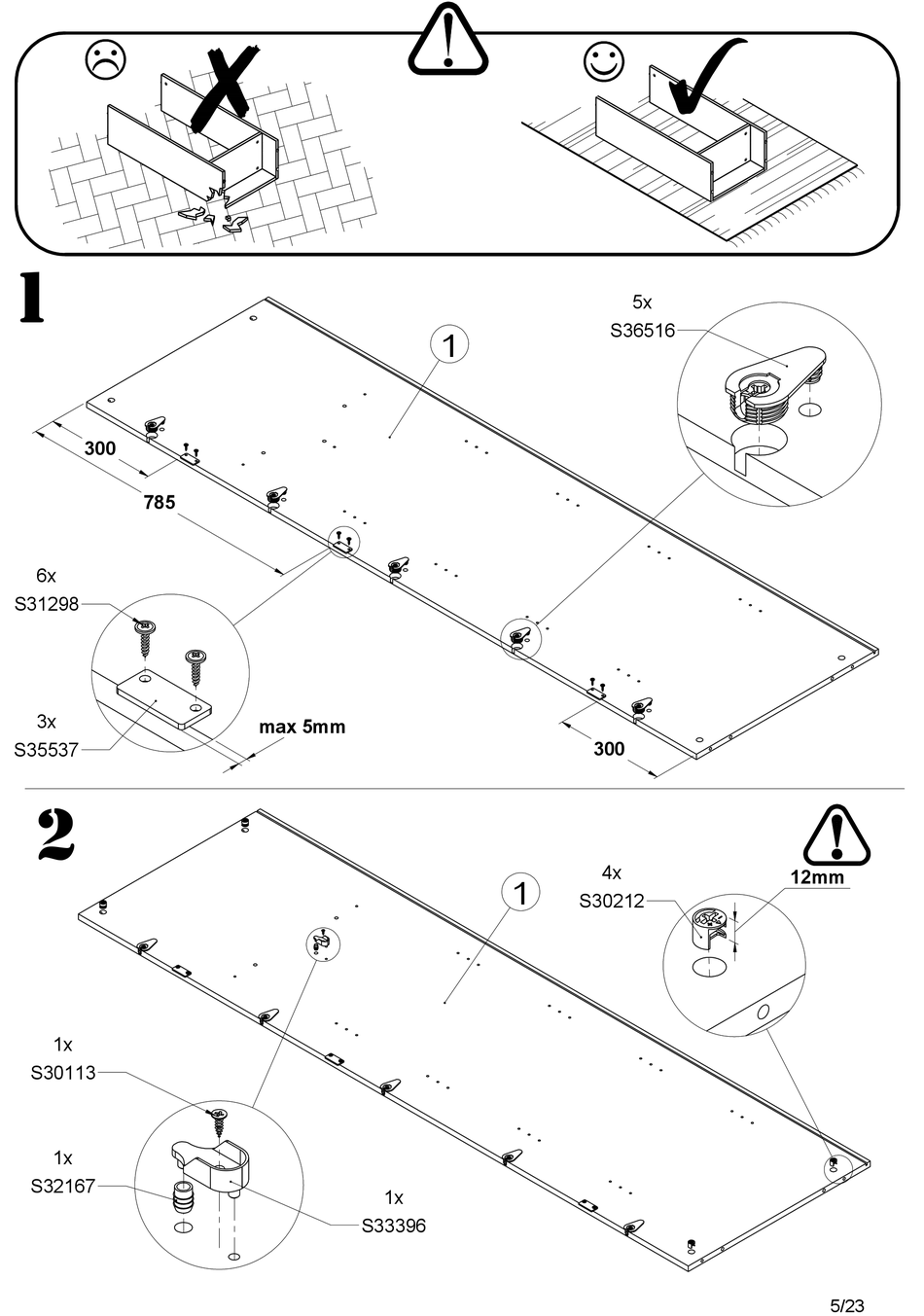 1

1

5x
S36516

300

785

6x
S31298

3x
S35537

max 5mm

300

2

1

4x
S30212

12mm

1x
S30113

1x
S32167

1x
S33396

5/23