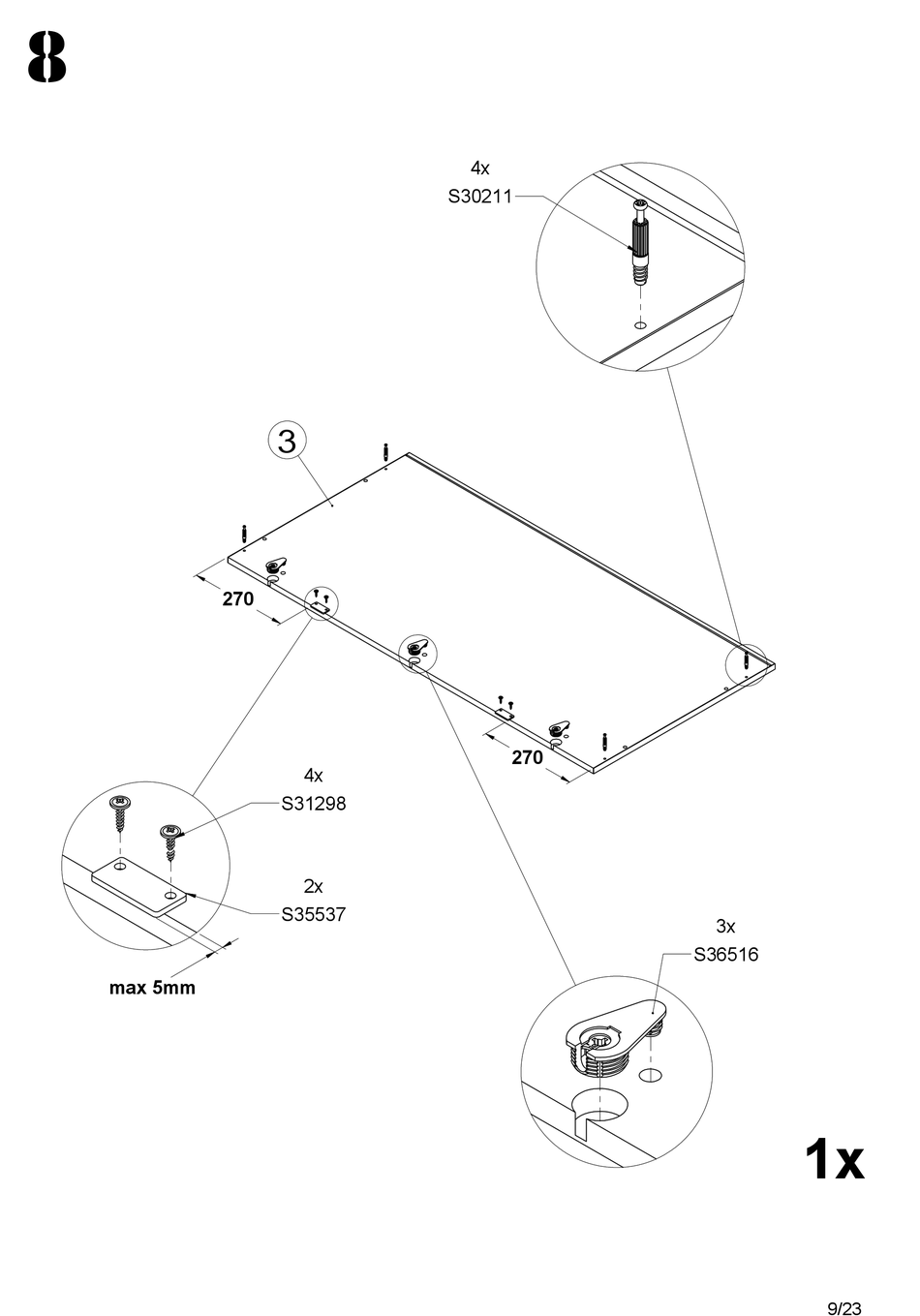 8

4x
S30211

3

270

270

4x
S31298

2x
S35537

max 5mm

3x
S36516

1x

9/23