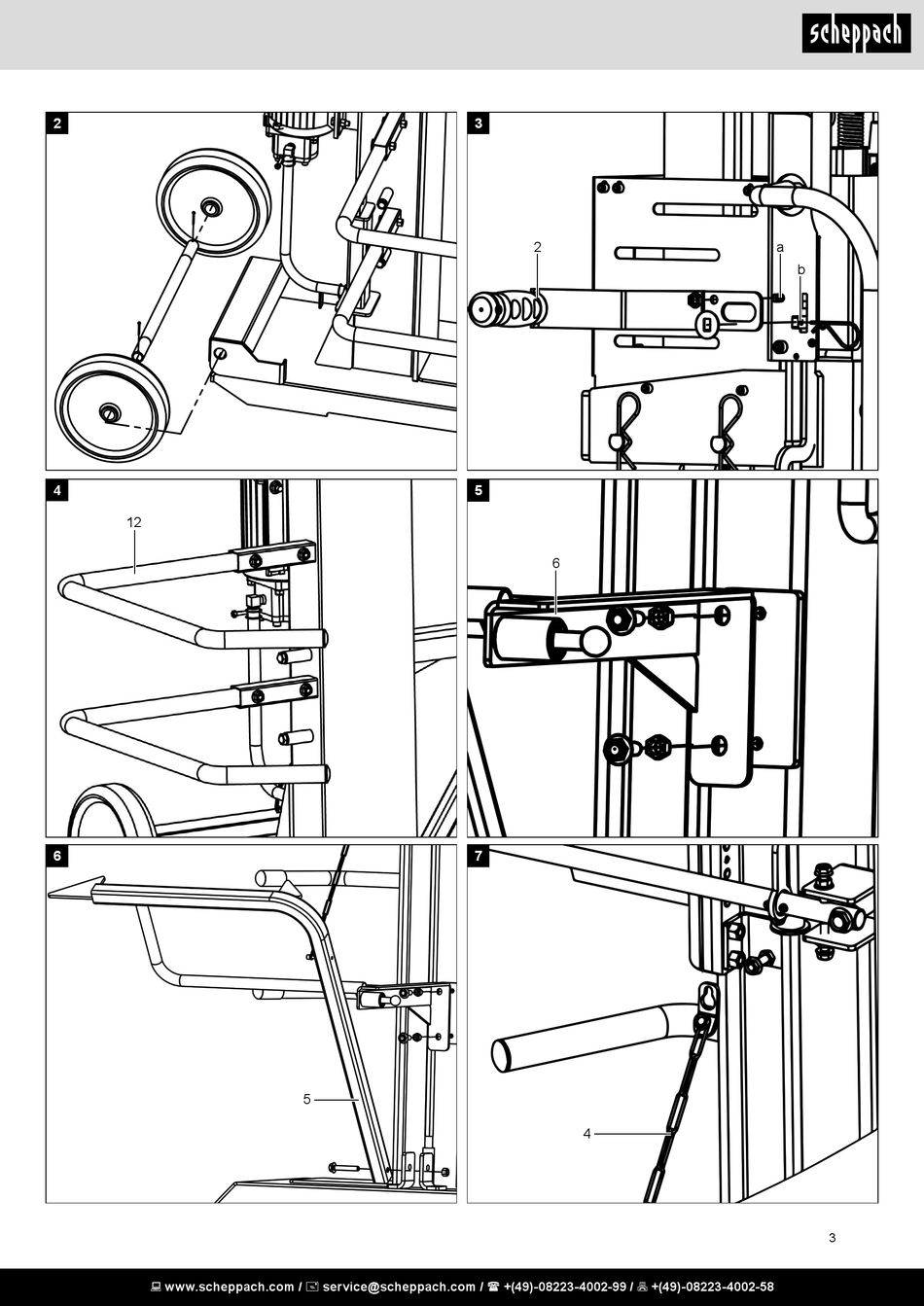 scheppach

2

3

2

a

b

4

12

5

6

6

5

7

4

3

www.scheppach.com / service@scheppach.com / +(49)-08223-4002-99 / +(49)-08223-4002-58