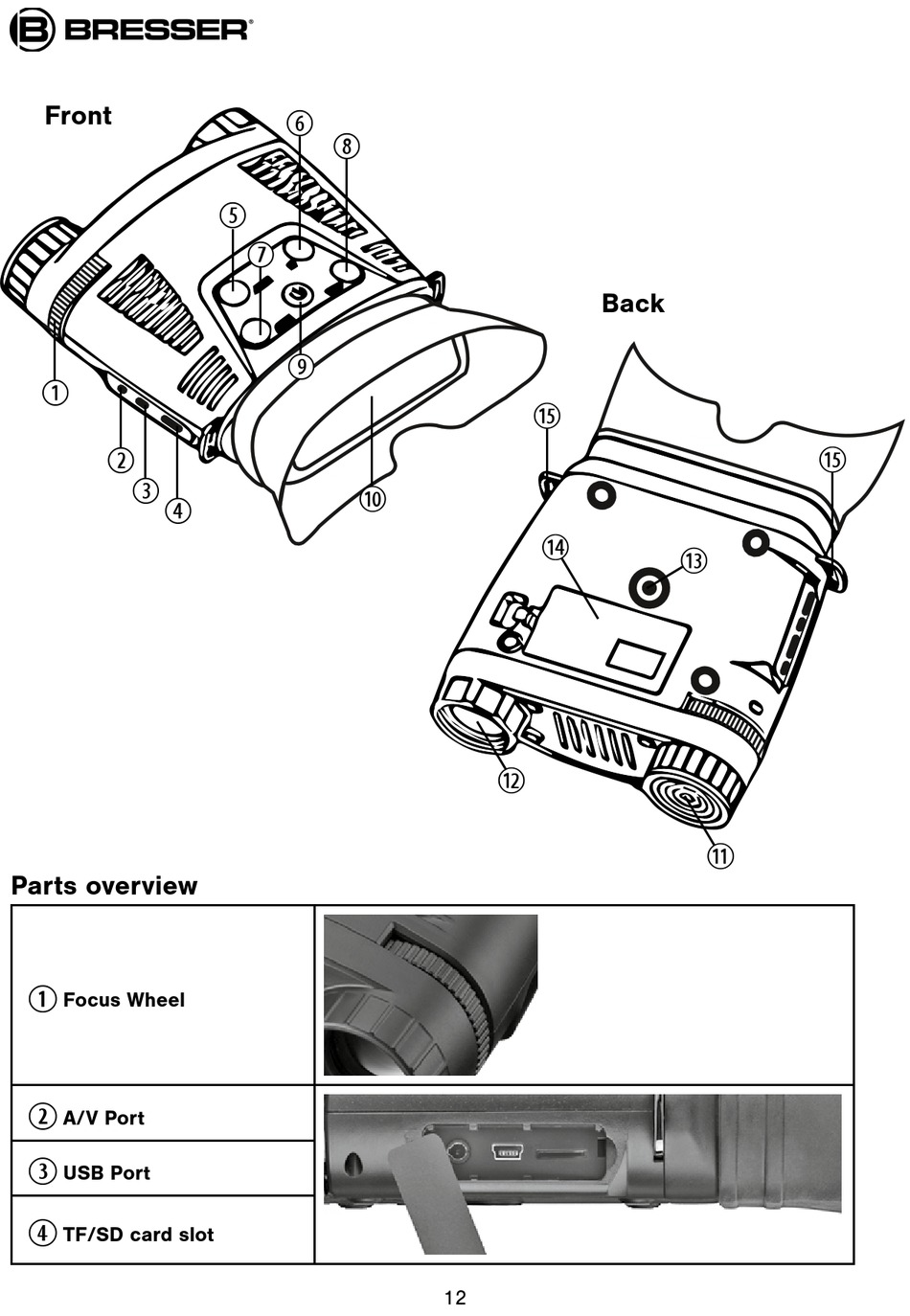 BRESSER®

Front

⑥ ⑧ ⑤ ⑦ ⑨ ① ② ③ ④ ⑩

Back

⑮ ⑮ ⑭ ⑬ ⑫ ⑪

Parts overview

| | |
|---|---|
| ① Focus Wheel | |
| ② A/V Port | |
| ③ USB Port | |
| ④ TF/SD card slot | |

12