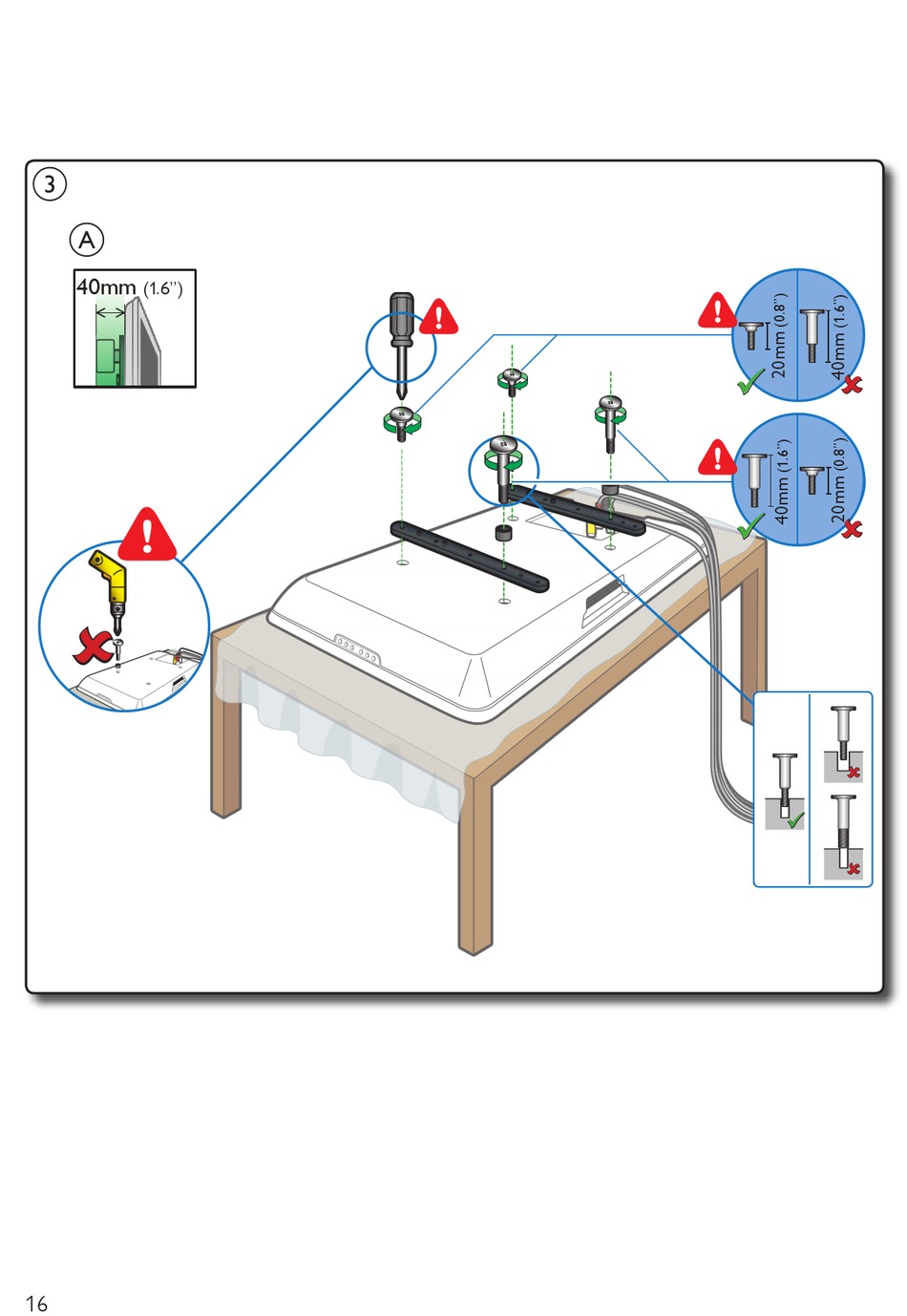 3

A

40mm (1.6")

20mm (0.8")

40mm (1.6")

40mm (1.6")

20mm (0.8")

16