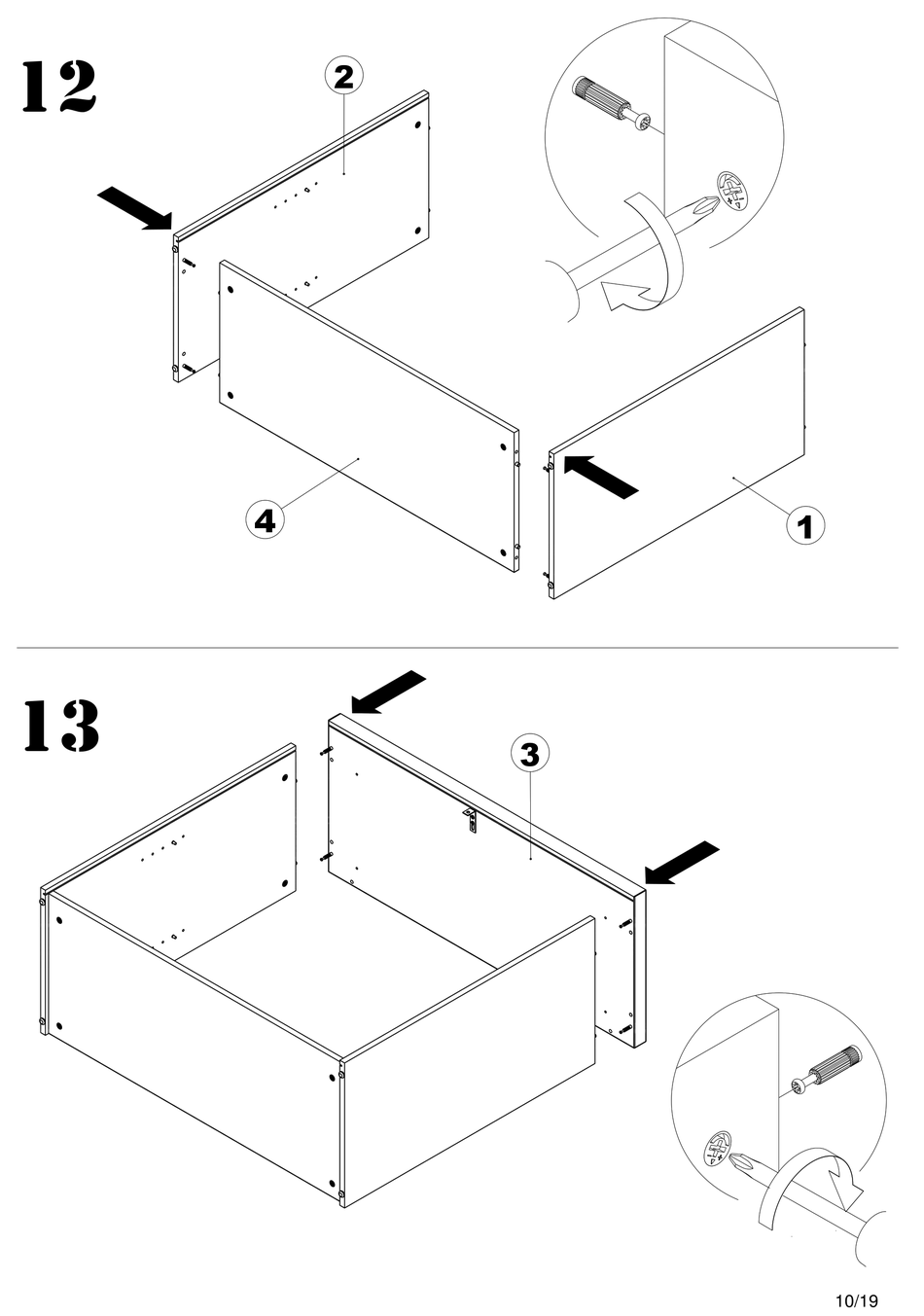 12

2

4

1

13

3

10/19