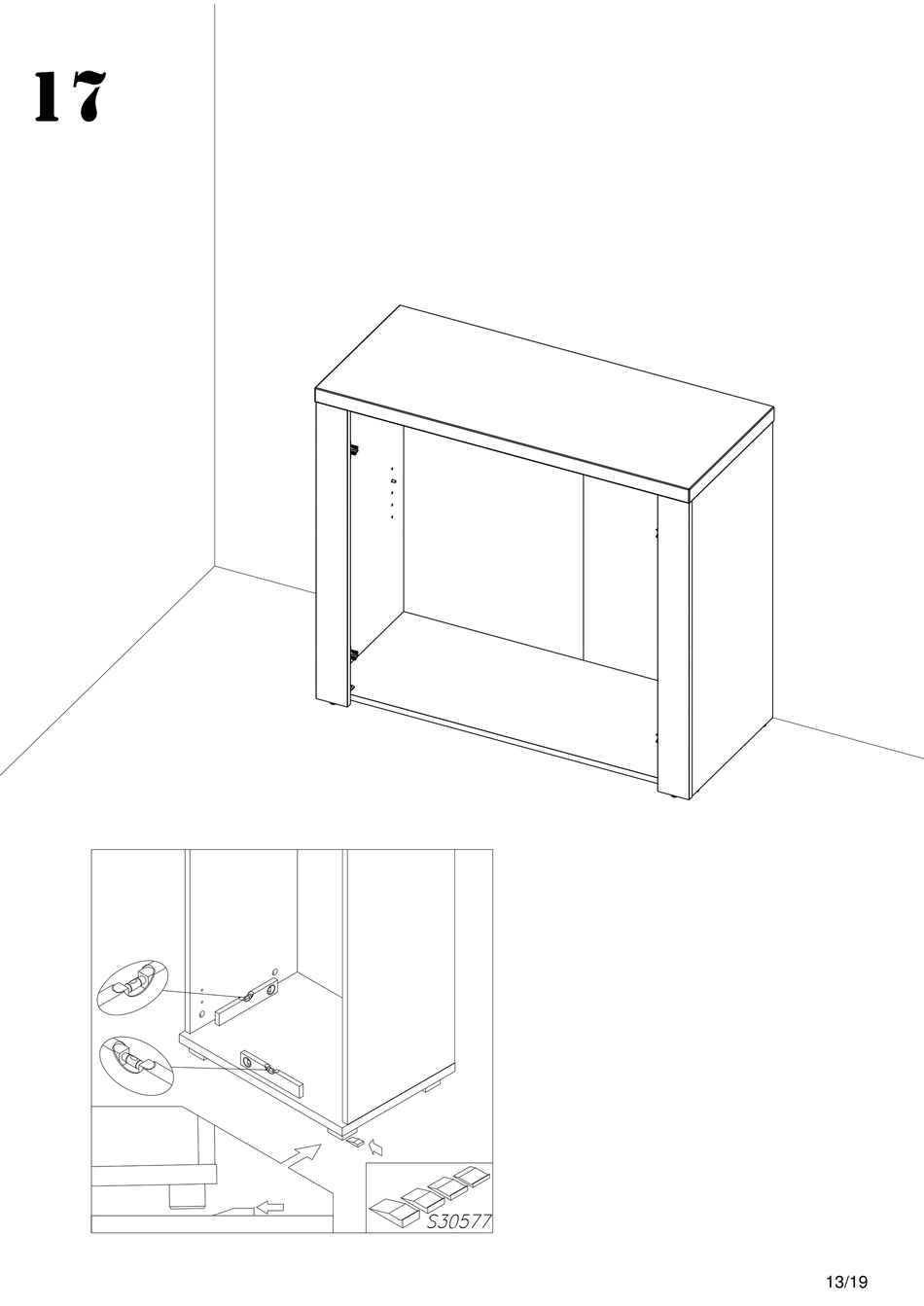 17

S30577

13/19