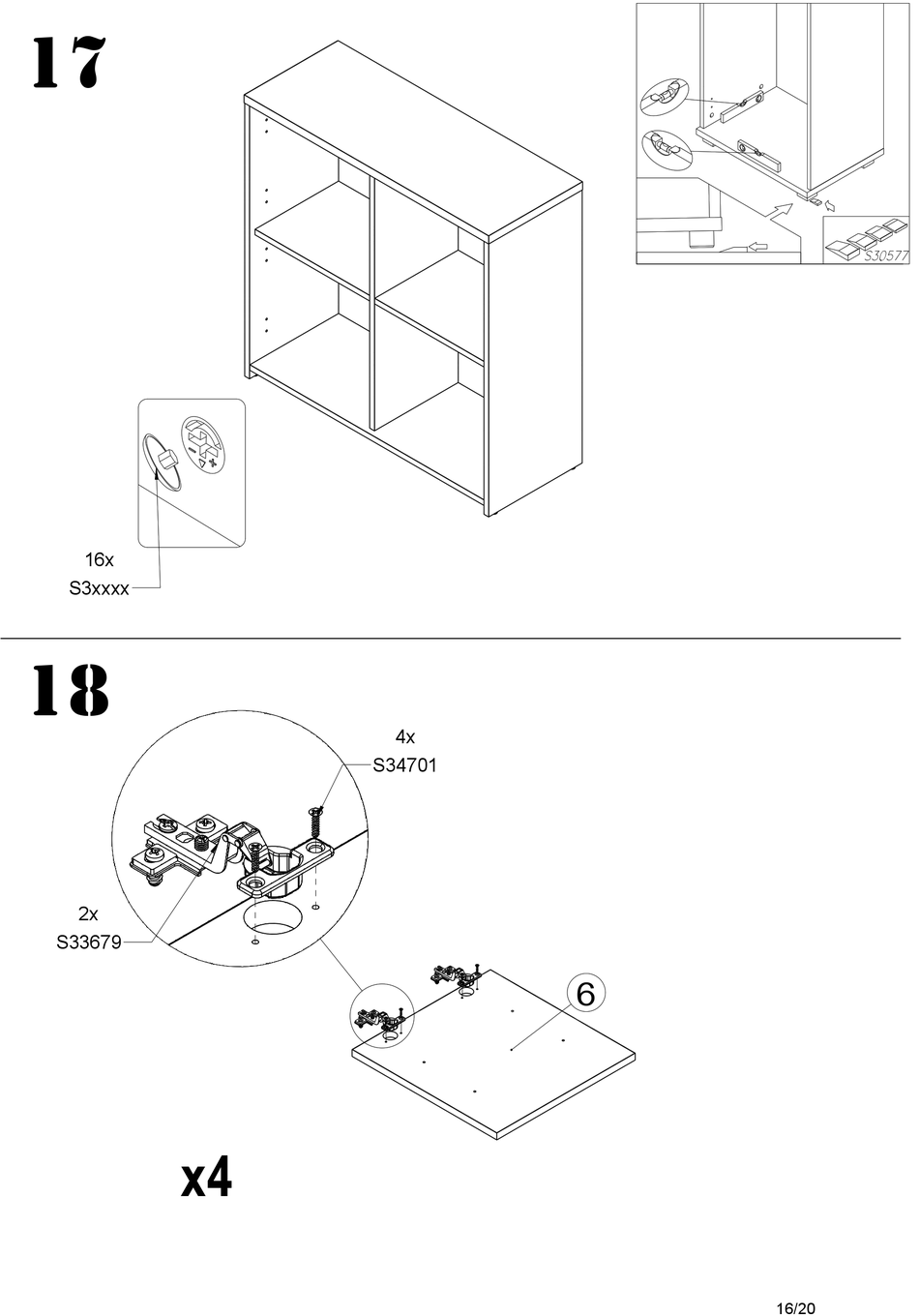 17

S30577

16x
S3xxxx

18

4x
S34701

2x
S33679

6

x4

16/20