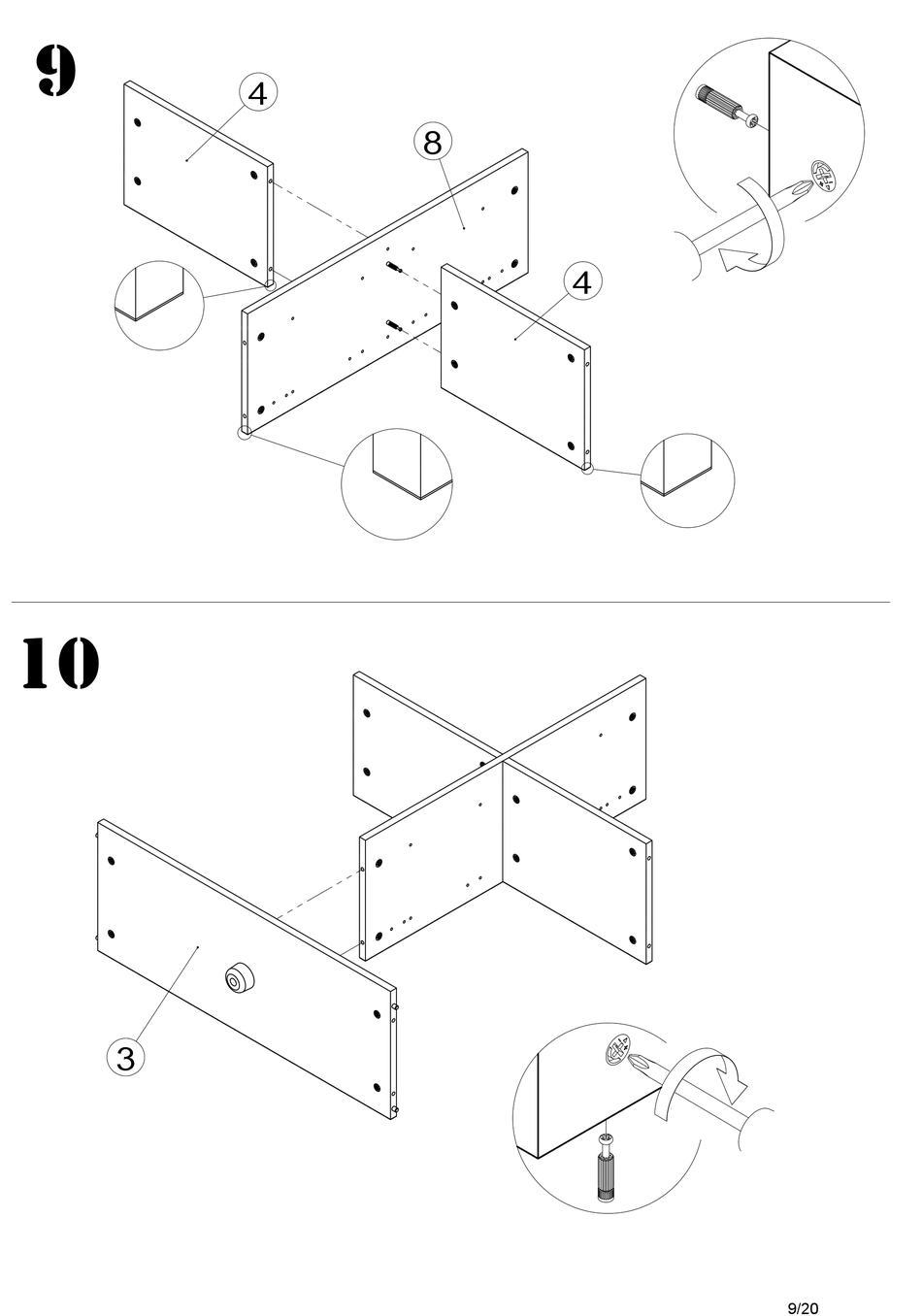 9

4

8

4

10

3

9/20