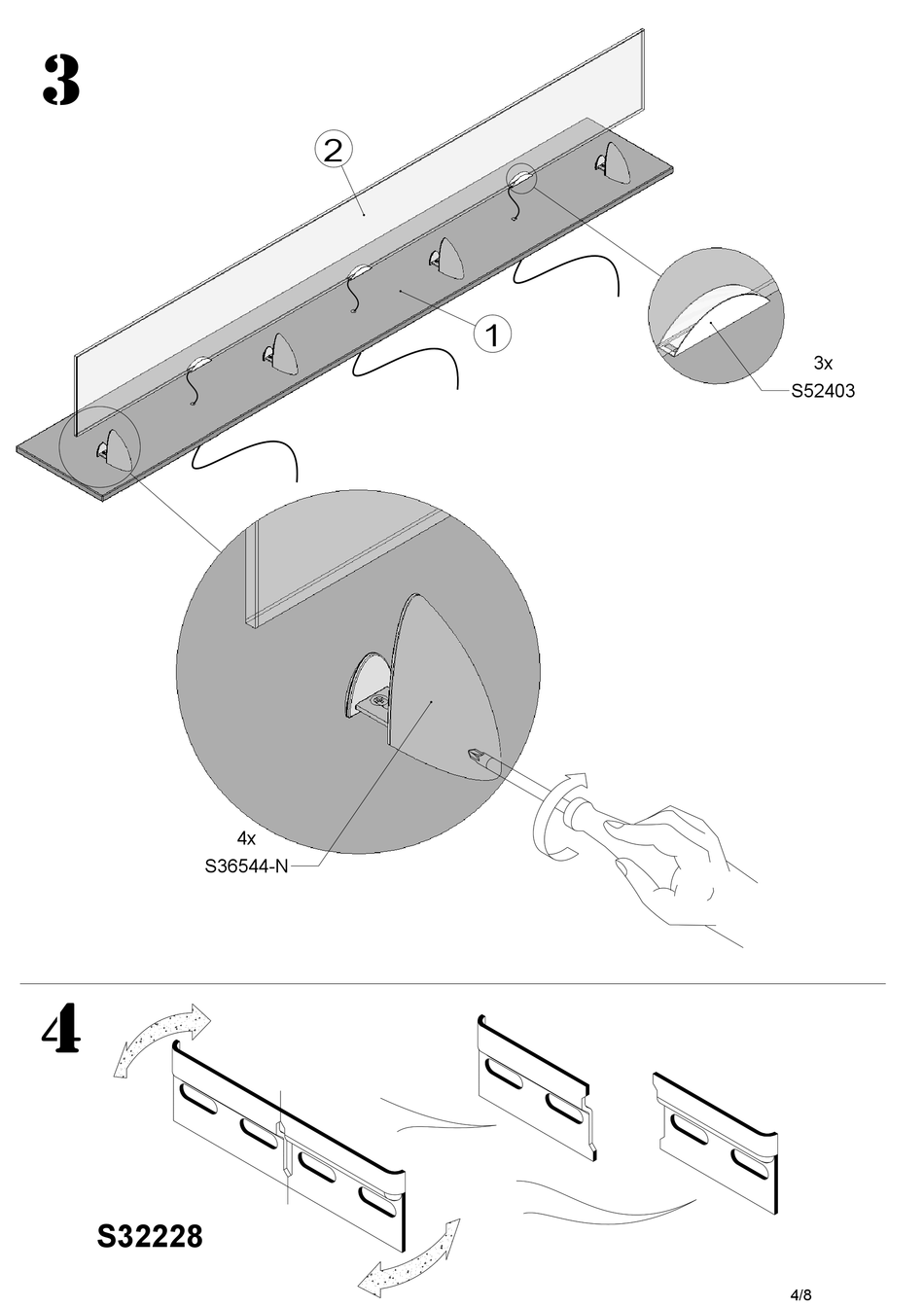 3

2

1

3x
S52403

4x
S36544-N

4

S32228

4/8