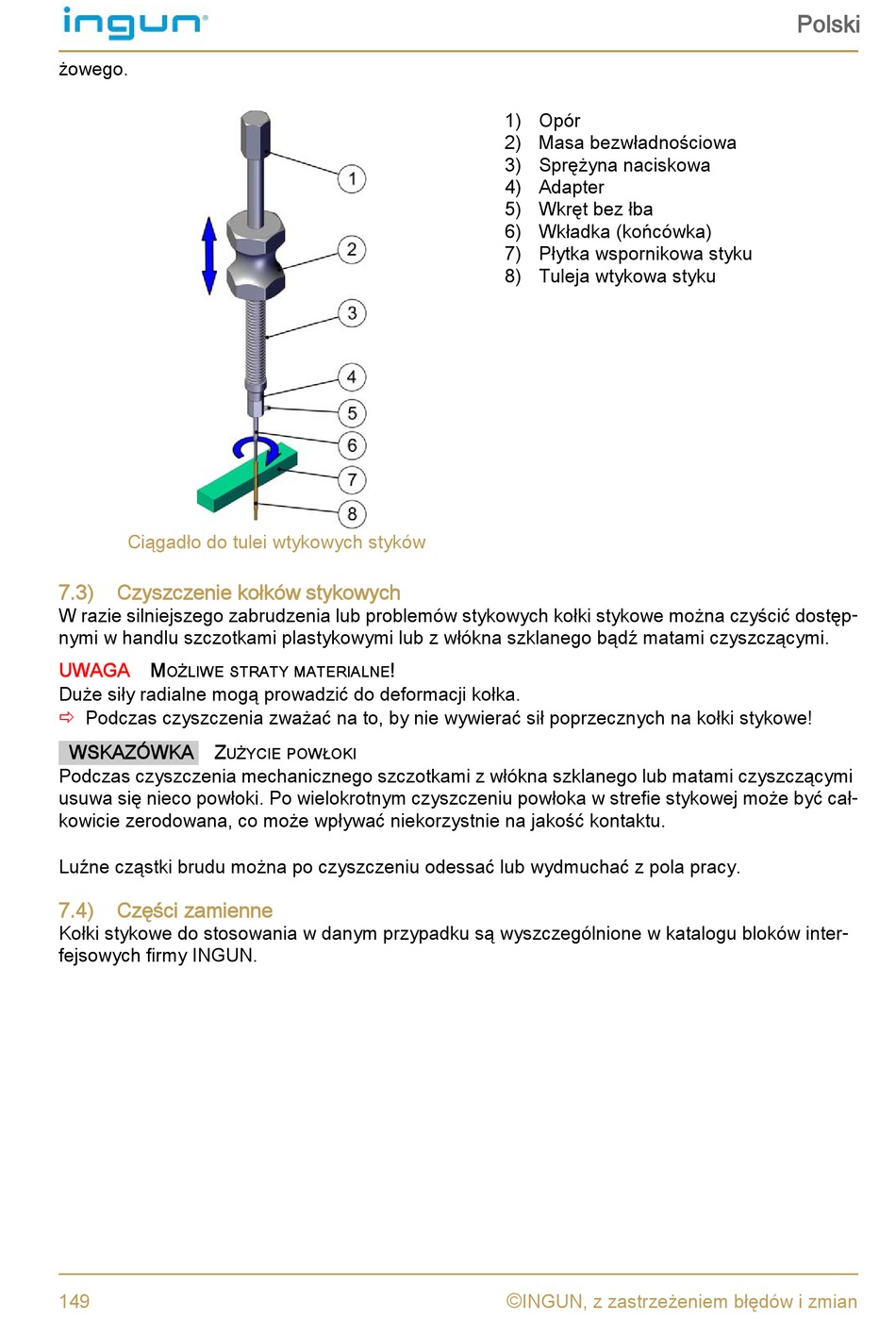 ingun

Polski

żowego.

1
2
3
4
5
6
7
8

1) Opór
2) Masa bezwładnościowa
3) Sprężyna naciskowa
4) Adapter
5) Wkręt bez łba
6) Wkładka (końcówka)
7) Płytka wspornikowa styku
8) Tuleja wtykowa styku

Ciągadło do tulei wtykowych styków

7.3) Czyszczenie kołków stykowych
W razie silniejszego zabrudzenia lub problemów stykowych kołki stykowe można czyścić dostępnymi w handlu szczotkami plastykowymi lub z włókna szklanego bądź matami czyszczącymi.

UWAGA MOŻLIWE STRATY MATERIALNE!
Duże siły radialne mogą prowadzić do deformacji kołka.
⇨ Podczas czyszczenia zważać na to, by nie wywierać sił poprzecznych na kołki stykowe!

WSKAZÓWKA ZUŻYCIE POWŁOKI
Podczas czyszczenia mechanicznego szczotkami z włókna szklanego lub matami czyszczącymi usuwa się nieco powłoki. Po wielokrotnym czyszczeniu powłoka w strefie stykowej może być całkowicie zerodowana, co może wpływać niekorzystnie na jakość kontaktu.

Luźne cząstki brudu można po czyszczeniu odessać lub wydmuchać z pola pracy.

7.4) Części zamienne
Kołki stykowe do stosowania w danym przypadku są wyszczególnione w katalogu bloków interfejsowych firmy INGUN.

149 ©INGUN, z zastrzeżeniem błędów i zmian