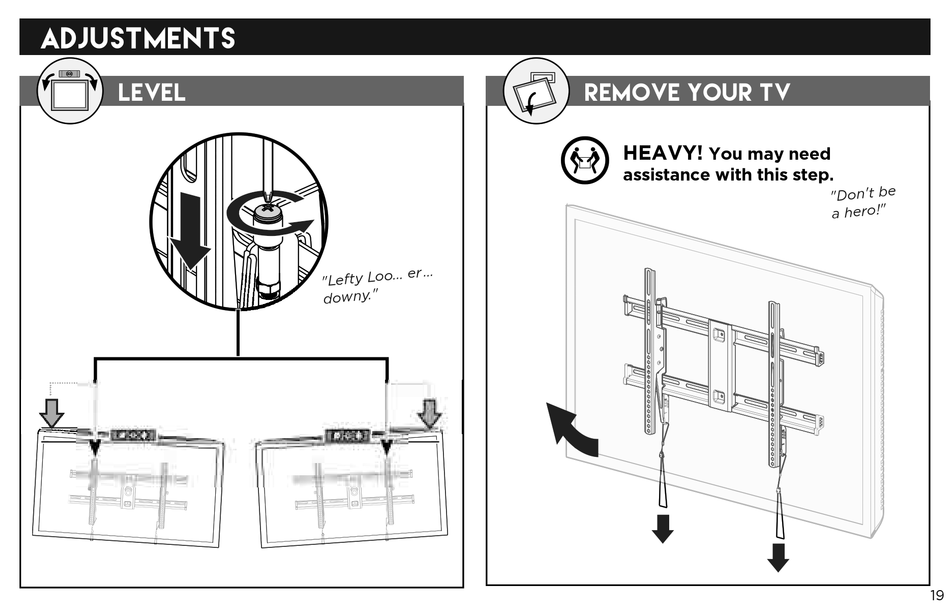 ADJUSTMENTS

LEVEL

"Lefty Loo... er... downy."

REMOVE YOUR TV

HEAVY! You may need assistance with this step.

"Don't be a hero!"

19