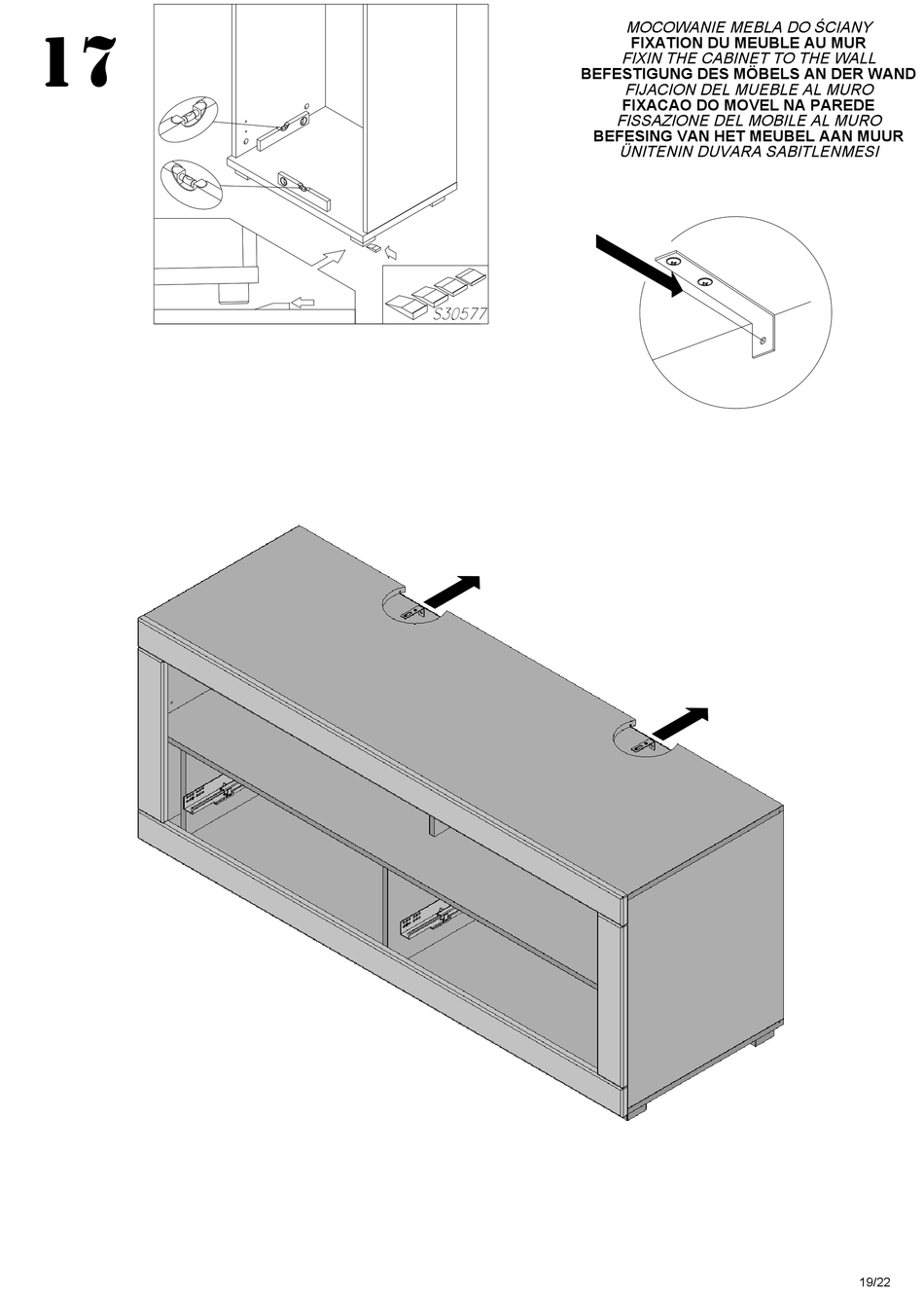 17

S30577

MOCOWANIE MEBLA DO ŚCIANY
FIXATION DU MEUBLE AU MUR
FIXIN THE CABINET TO THE WALL
BEFESTIGUNG DES MÖBELS AN DER WAND
FIJACION DEL MUEBLE AL MURO
FIXACAO DO MOVEL NA PAREDE
FISSAZIONE DEL MOBILE AL MURO
BEFESING VAN HET MEUBEL AAN MUUR
ÜNITENIN DUVARA SABITLENMESI

19/22